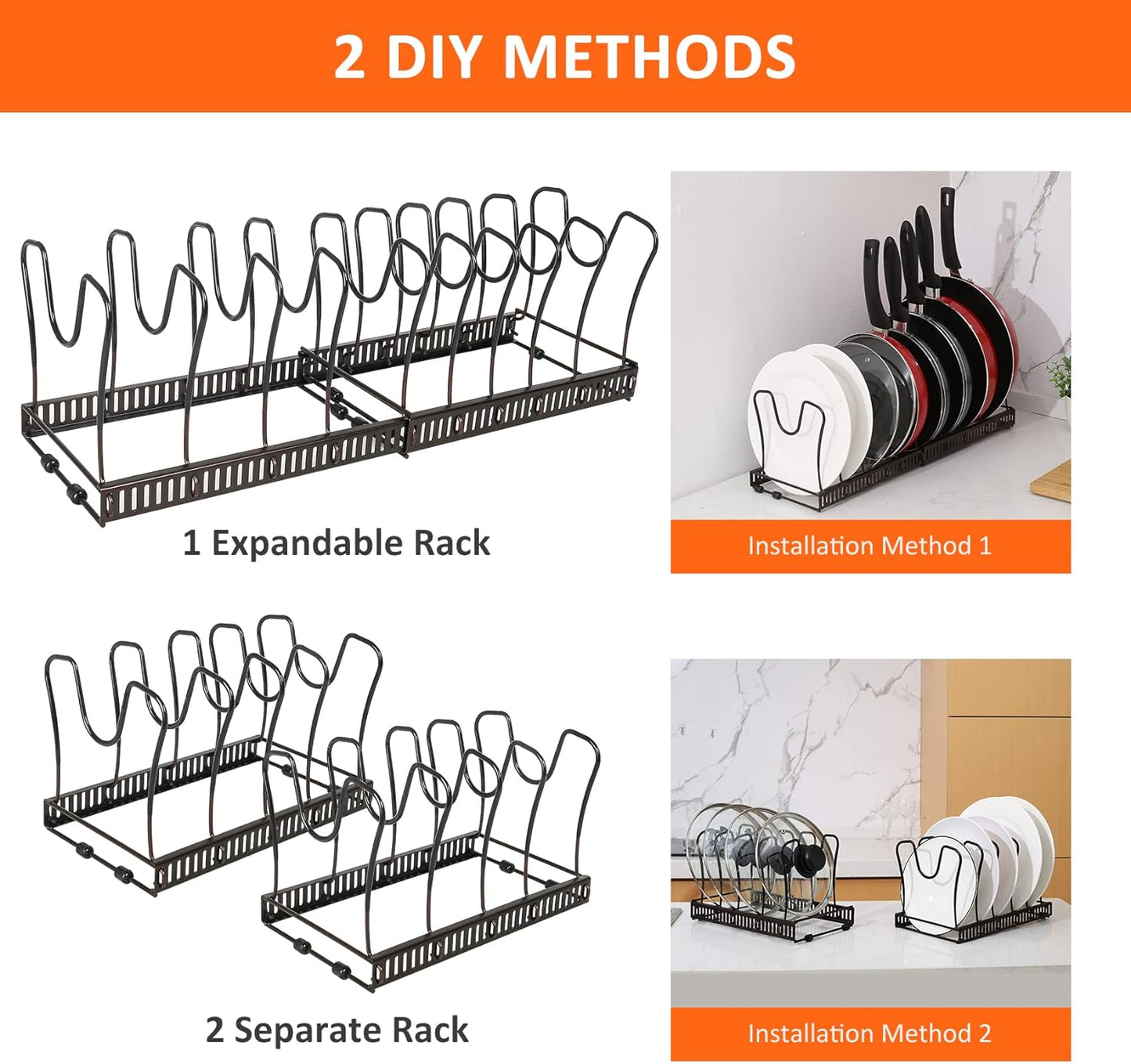 2 DIY METHODS

1 Expandable Rack

Installation Method 1

2 Separate Rack

Installation Method 2