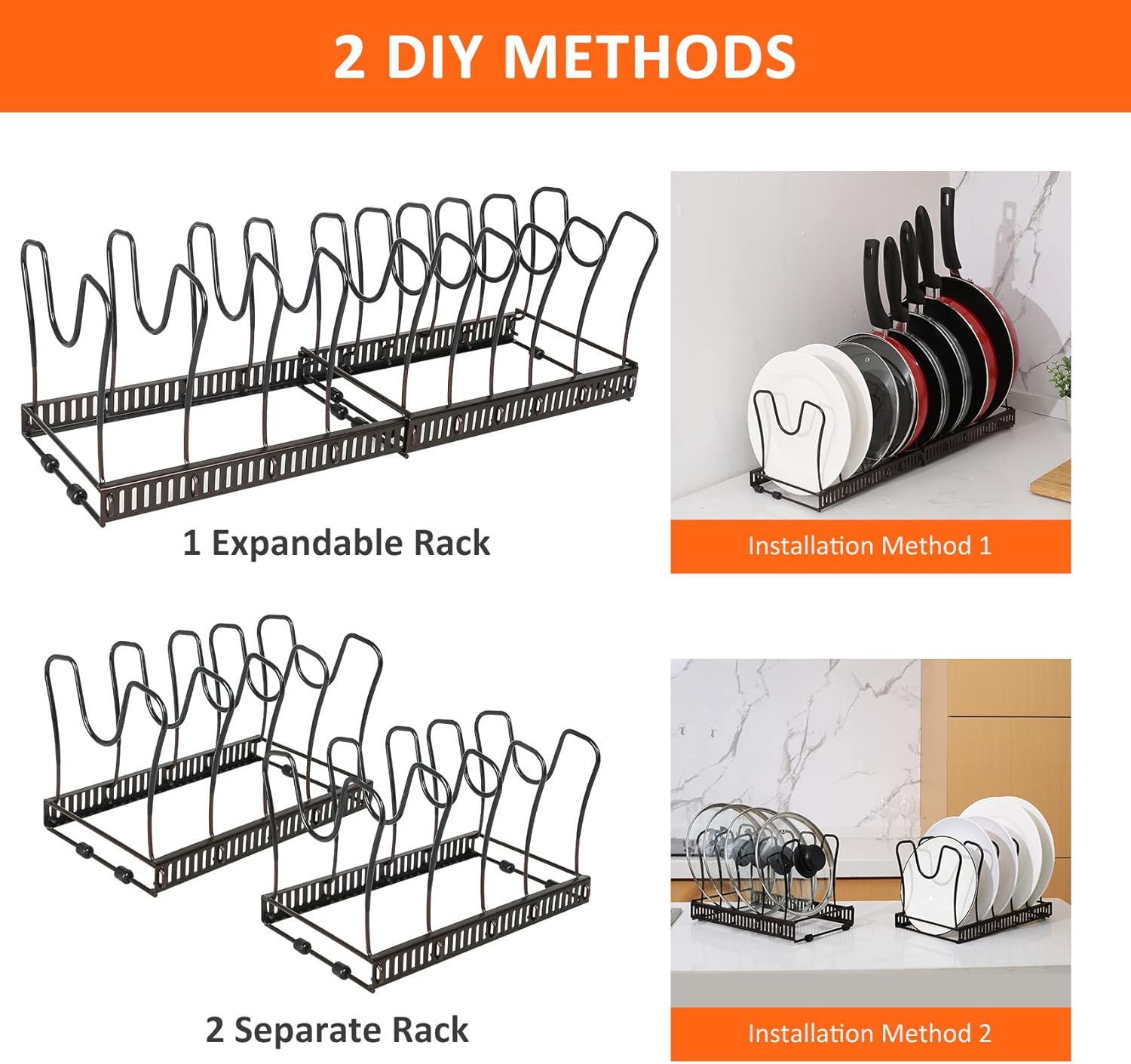 2 DIY METHODS

1 Expandable Rack

Installation Method 1

2 Separate Rack

Installation Method 2