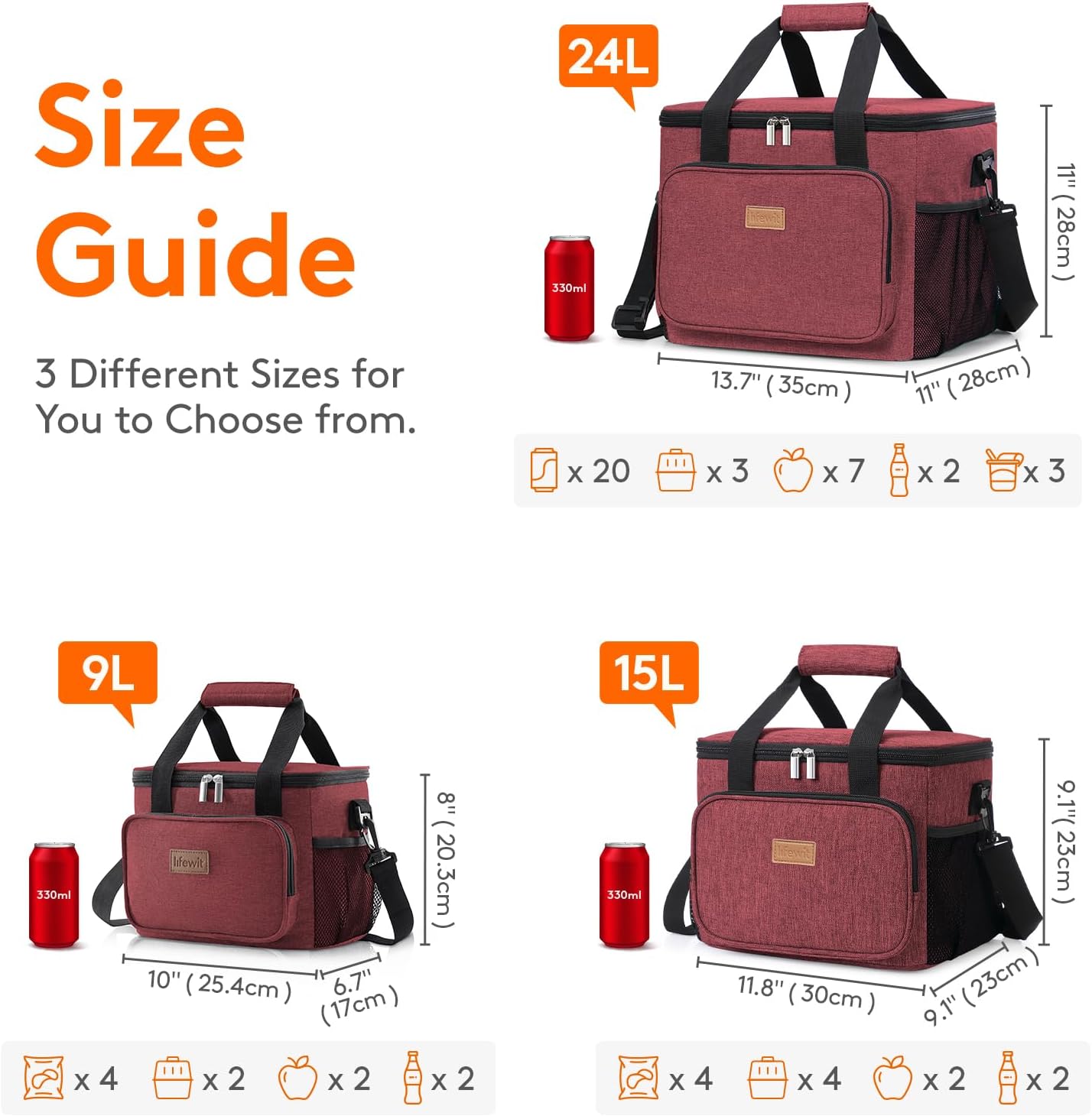 Size Guide

3 Different Sizes for You to Choose from.

24L

lifewit

330ml

11" ( 28cm )

13.7" ( 35cm )

11" ( 28cm )

x 20 x 3 x 7 x 2 x 3

9L

lifewit

330ml

8" ( 20.3cm )

10" ( 25.4cm )

6.7" ( 17cm )

x 4 x 2 x 2 x 2

15L

lifewit

330ml

9.1" ( 23cm )

11.8" ( 30cm )

9.1" ( 23cm )

x 4 x 4 x 2 x 2