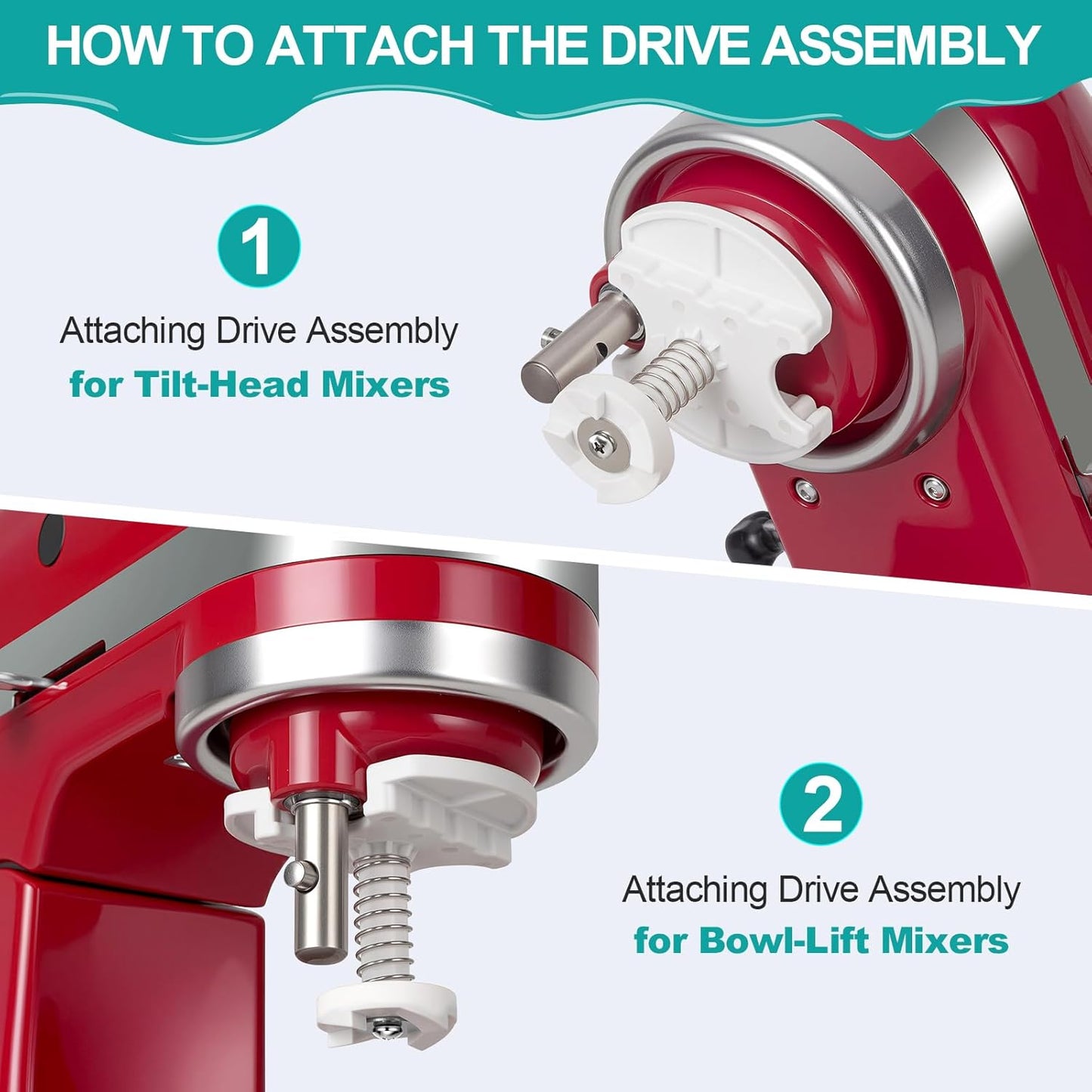 HOW TO ATTACH THE DRIVE ASSEMBLY

1

Attaching Drive Assembly
for Tilt-Head Mixers

2

Attaching Drive Assembly
for Bowl-Lift Mixers