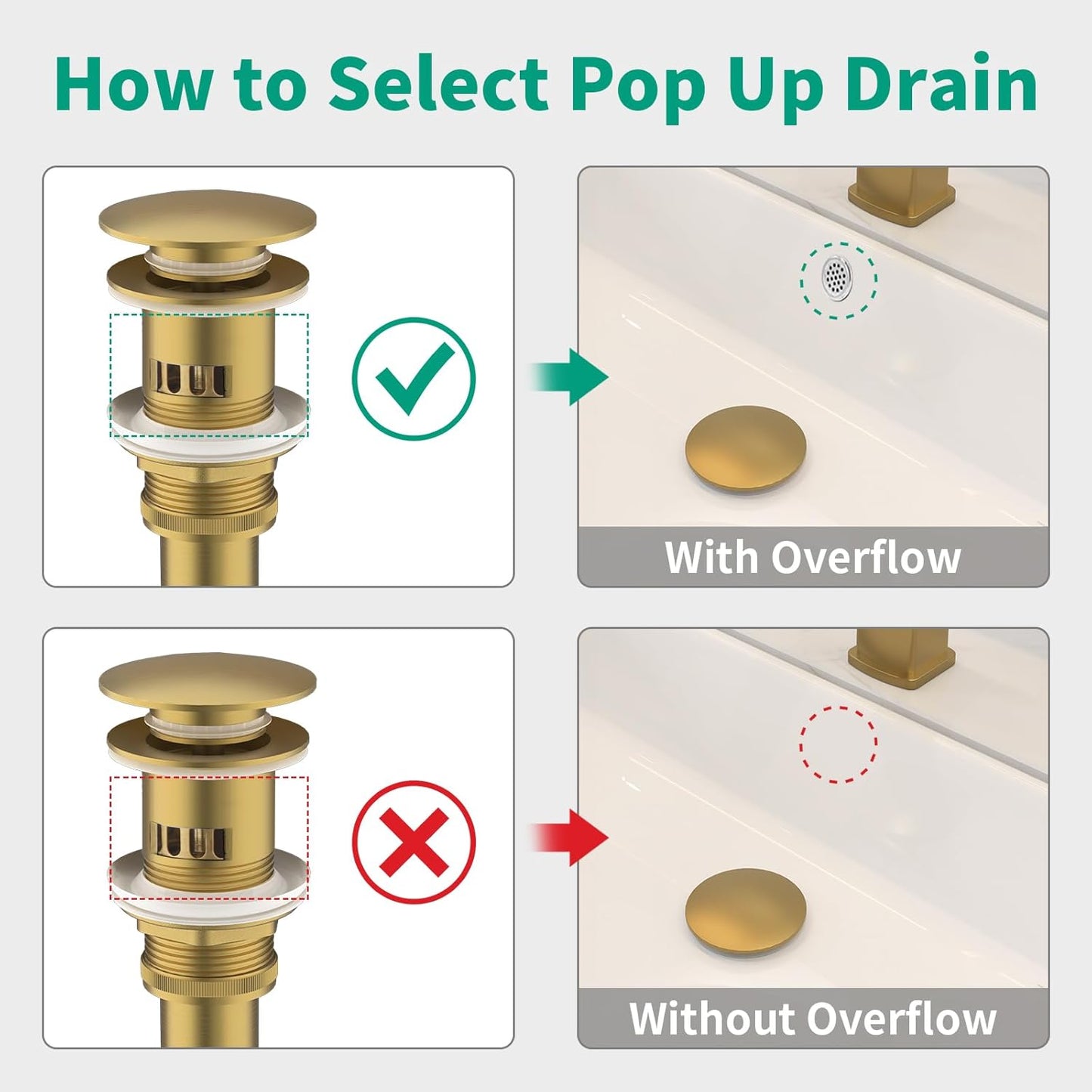 How to Select Pop Up Drain

With Overflow

Without Overflow