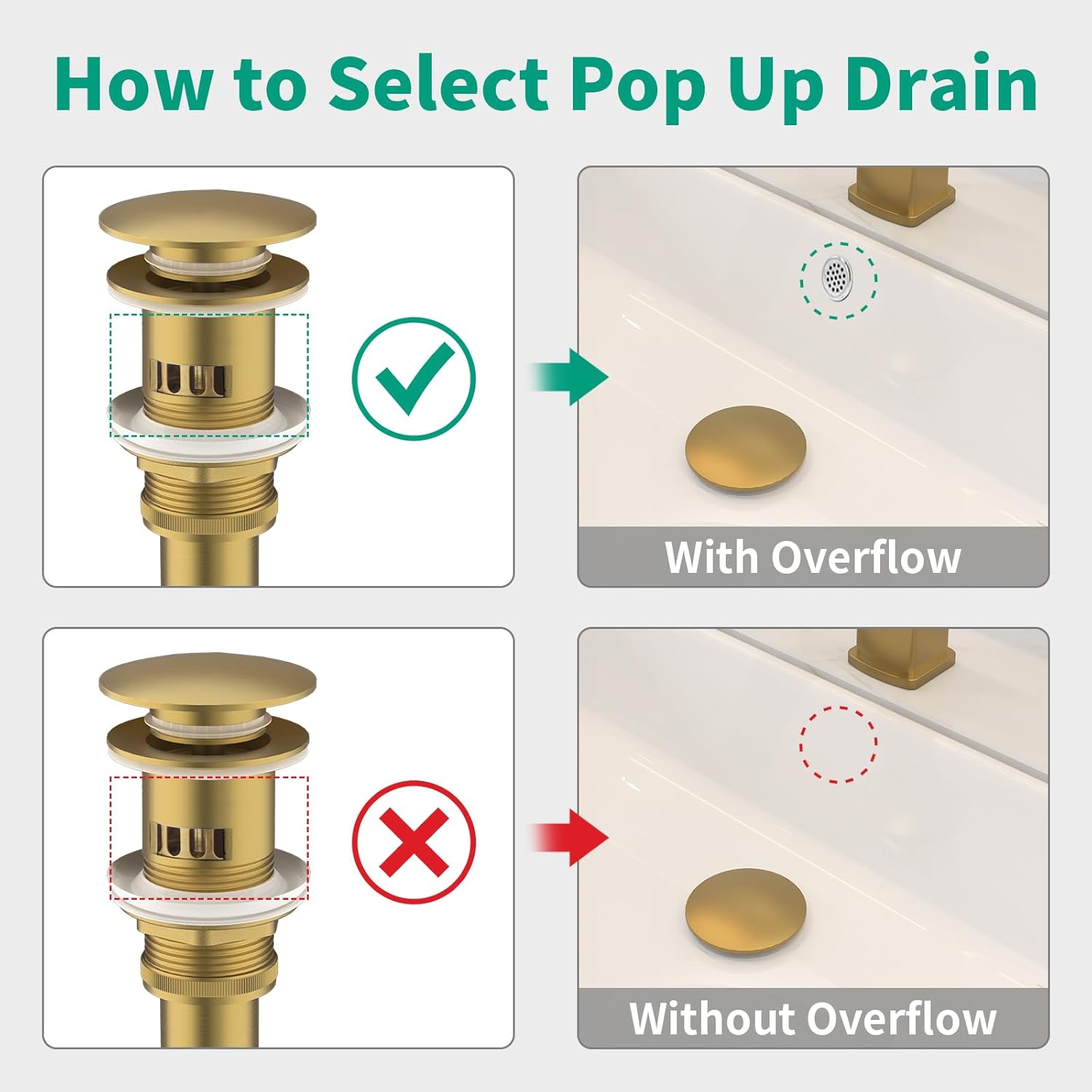 How to Select Pop Up Drain

With Overflow

Without Overflow