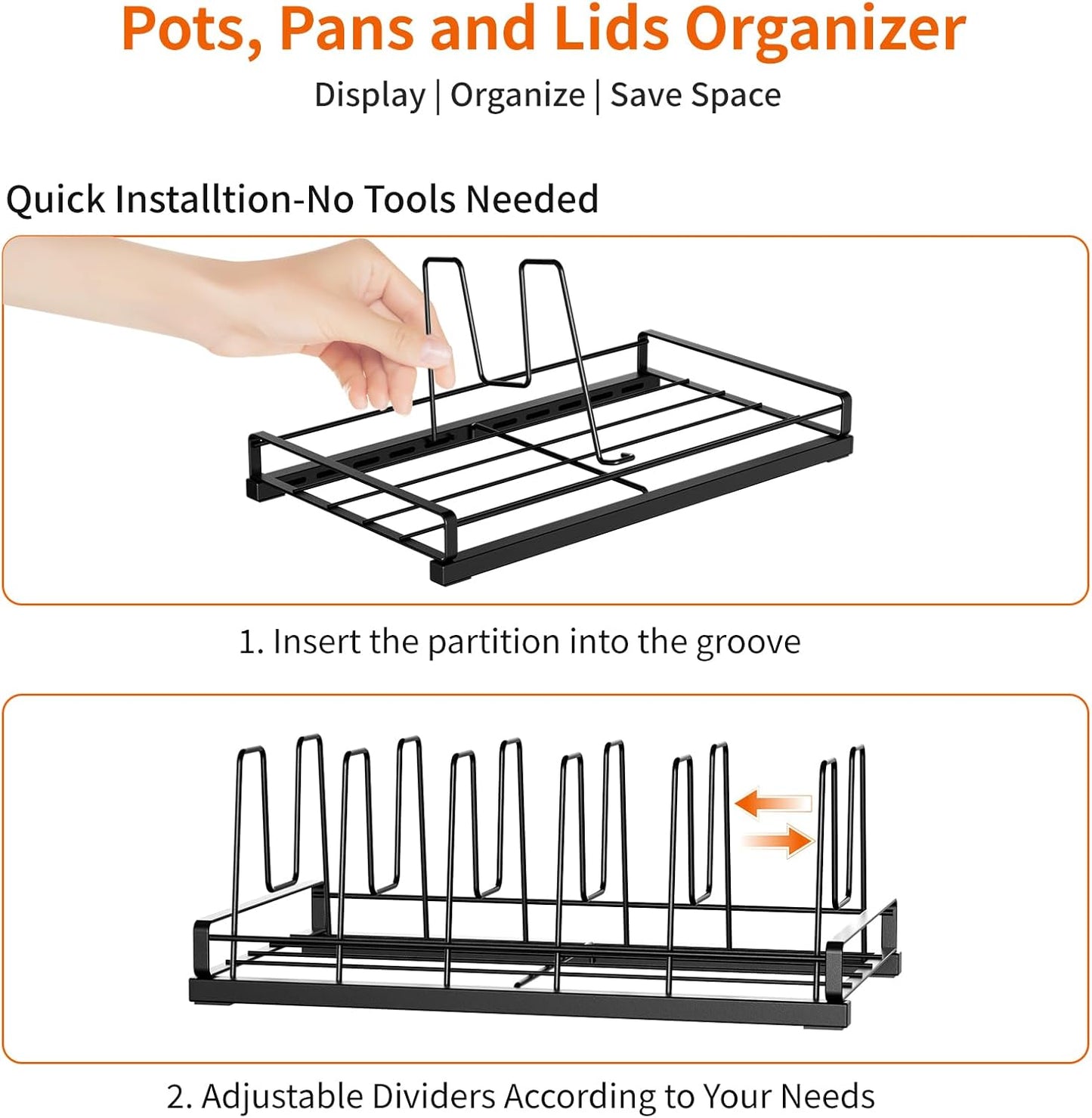 Pots, Pans and Lids Organizer

Display | Organize | Save Space

Quick Installtion-No Tools Needed

1. Insert the partition into the groove

2. Adjustable Dividers According to Your Needs