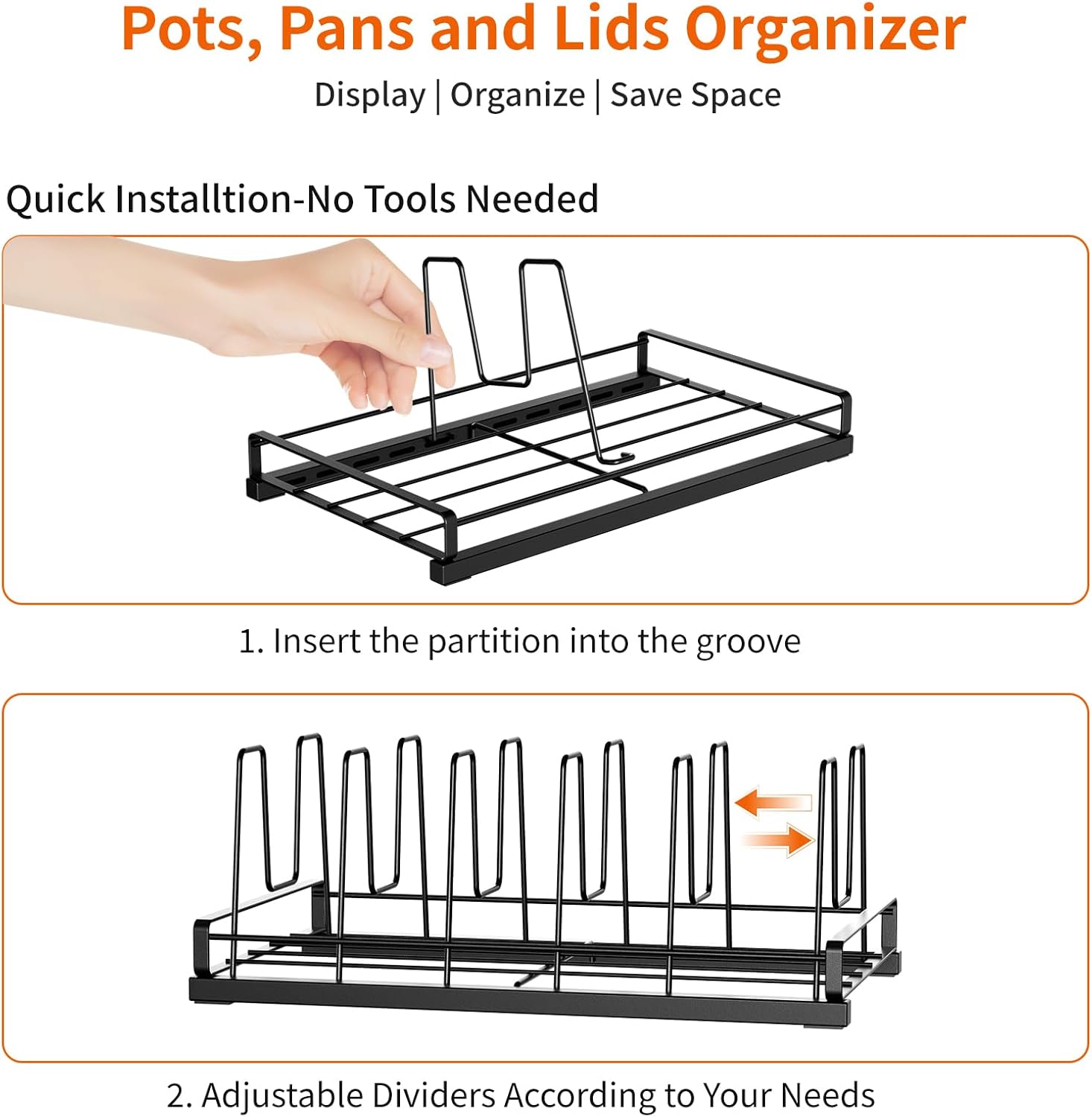 Pots, Pans and Lids Organizer

Display | Organize | Save Space

Quick Installtion-No Tools Needed

1. Insert the partition into the groove

2. Adjustable Dividers According to Your Needs