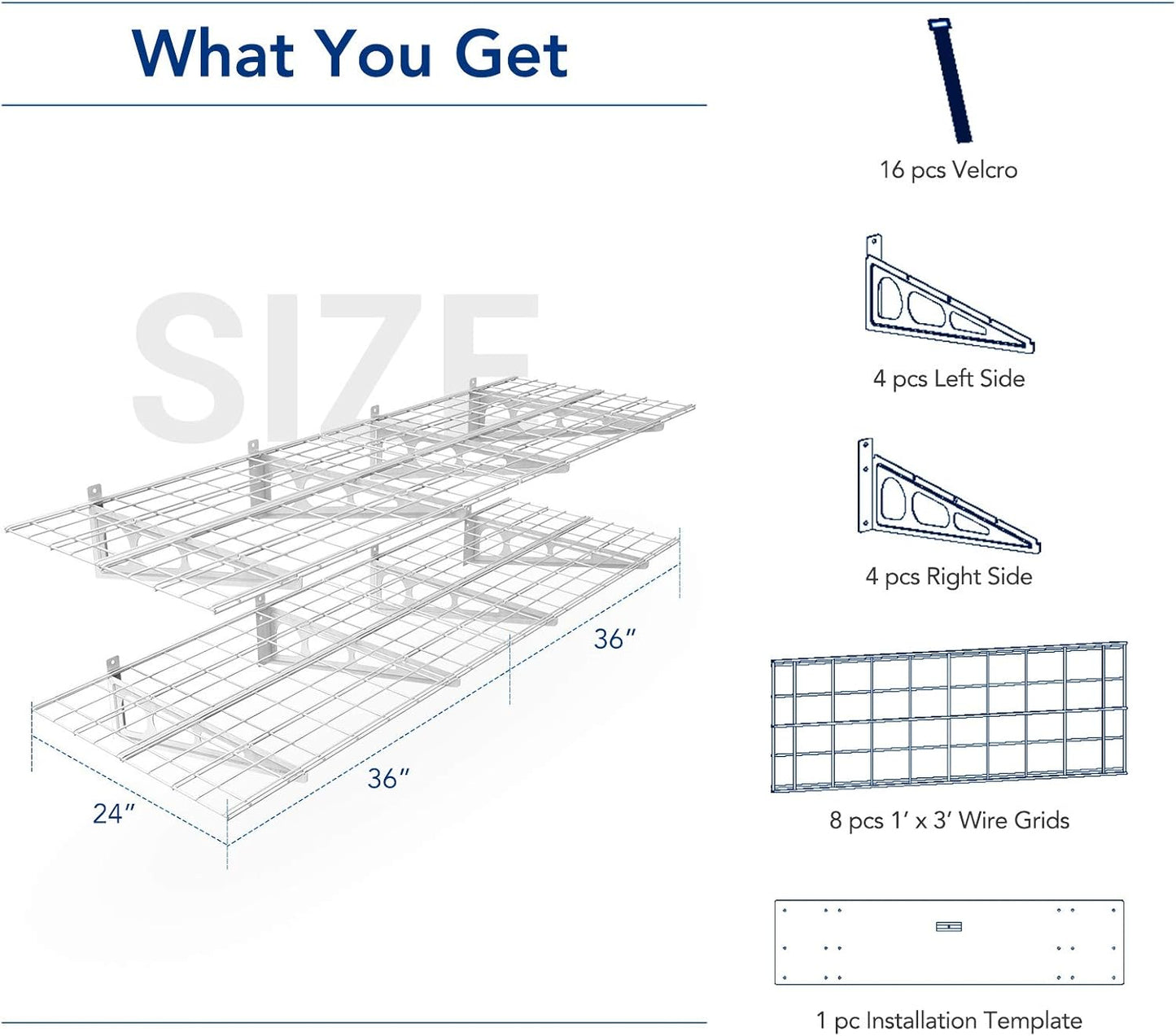 What You Get

SIZE

36″

36″

24″

16 pcs Velcro

4 pcs Left Side

4 pcs Right Side

8 pcs 1′ x 3′ Wire Grids

1 pc Installation Template