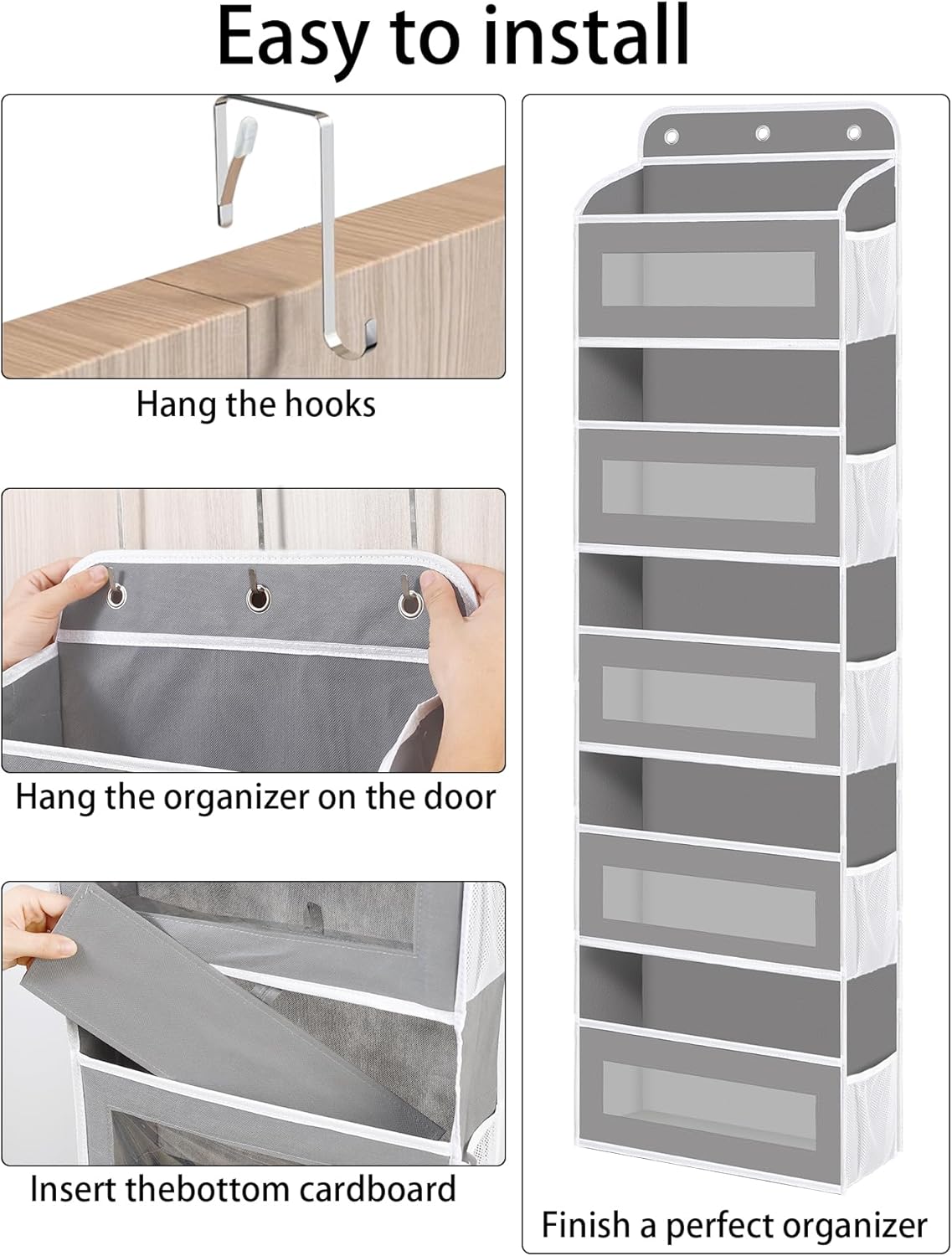 Easy to install

Hang the hooks

Hang the organizer on the door

Insert thebottom cardboard

Finish a perfect organizer