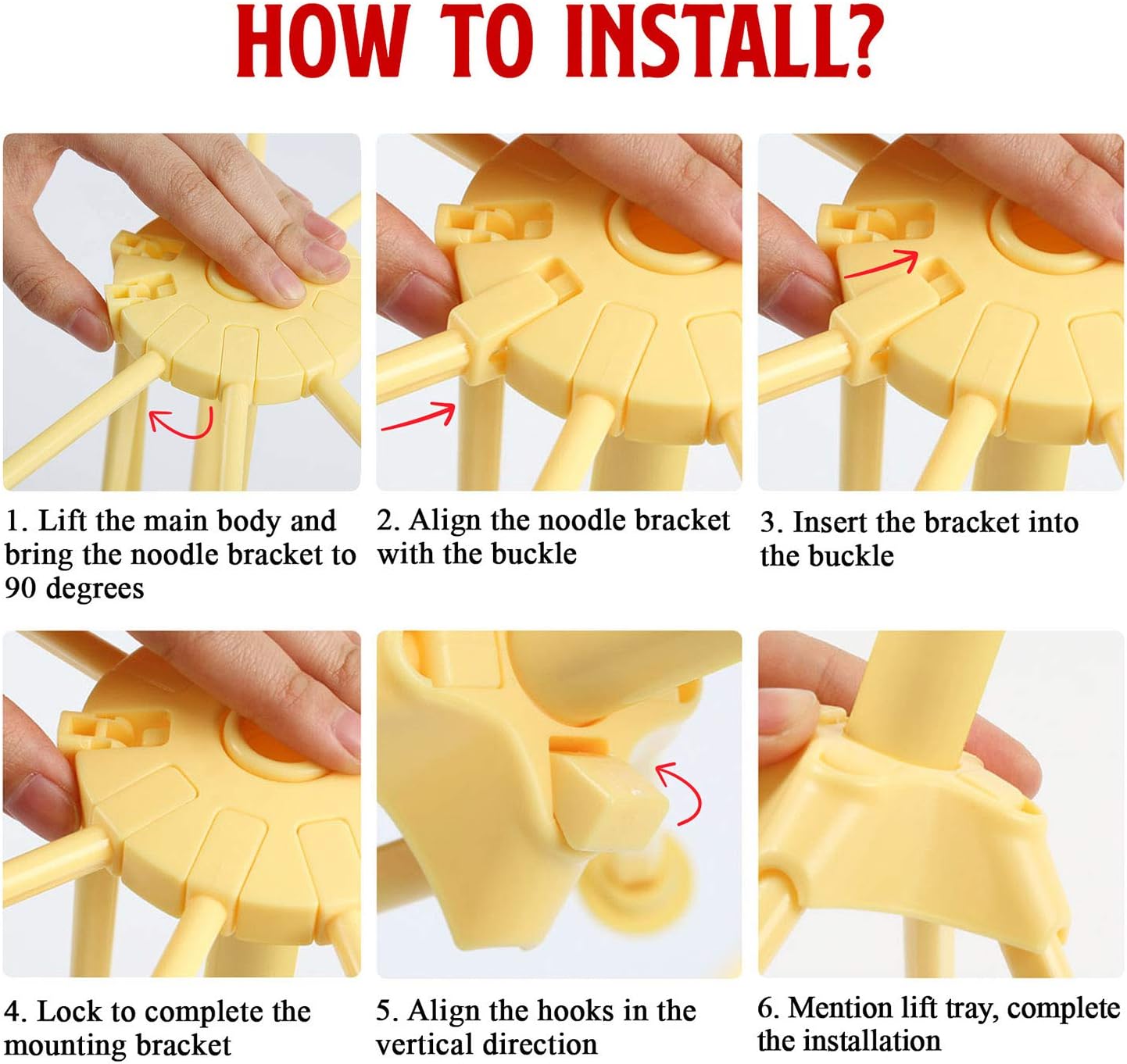 HOW TO INSTALL?

1. Lift the main body and bring the noodle bracket to 90 degrees

2. Align the noodle bracket with the buckle

3. Insert the bracket into the buckle

4. Lock to complete the mounting bracket

5. Align the hooks in the vertical direction

6. Mention lift tray, complete the installation