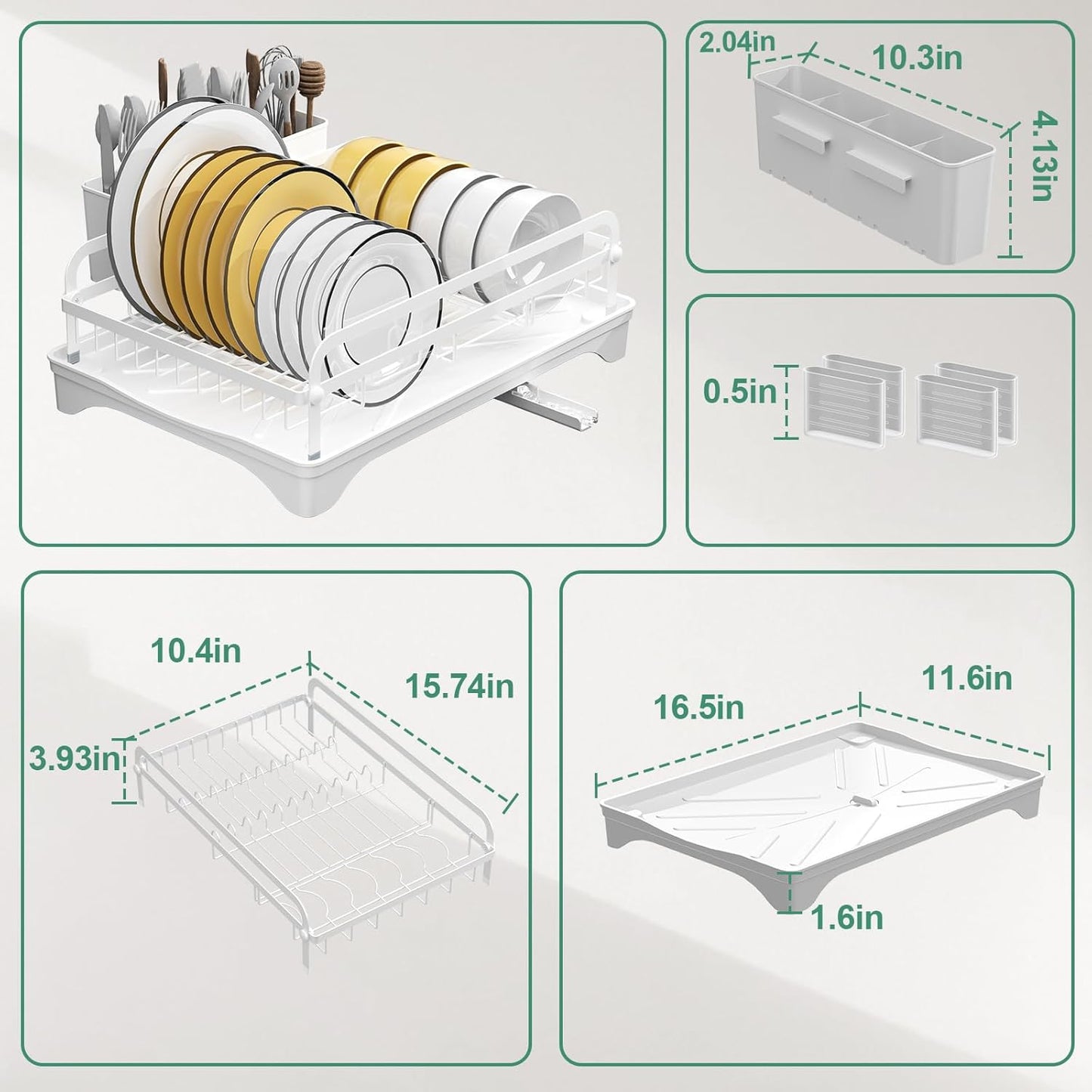 2.04in
10.3in
4.13in

0.5in

10.4in
15.74in
3.93in

16.5in
11.6in
1.6in