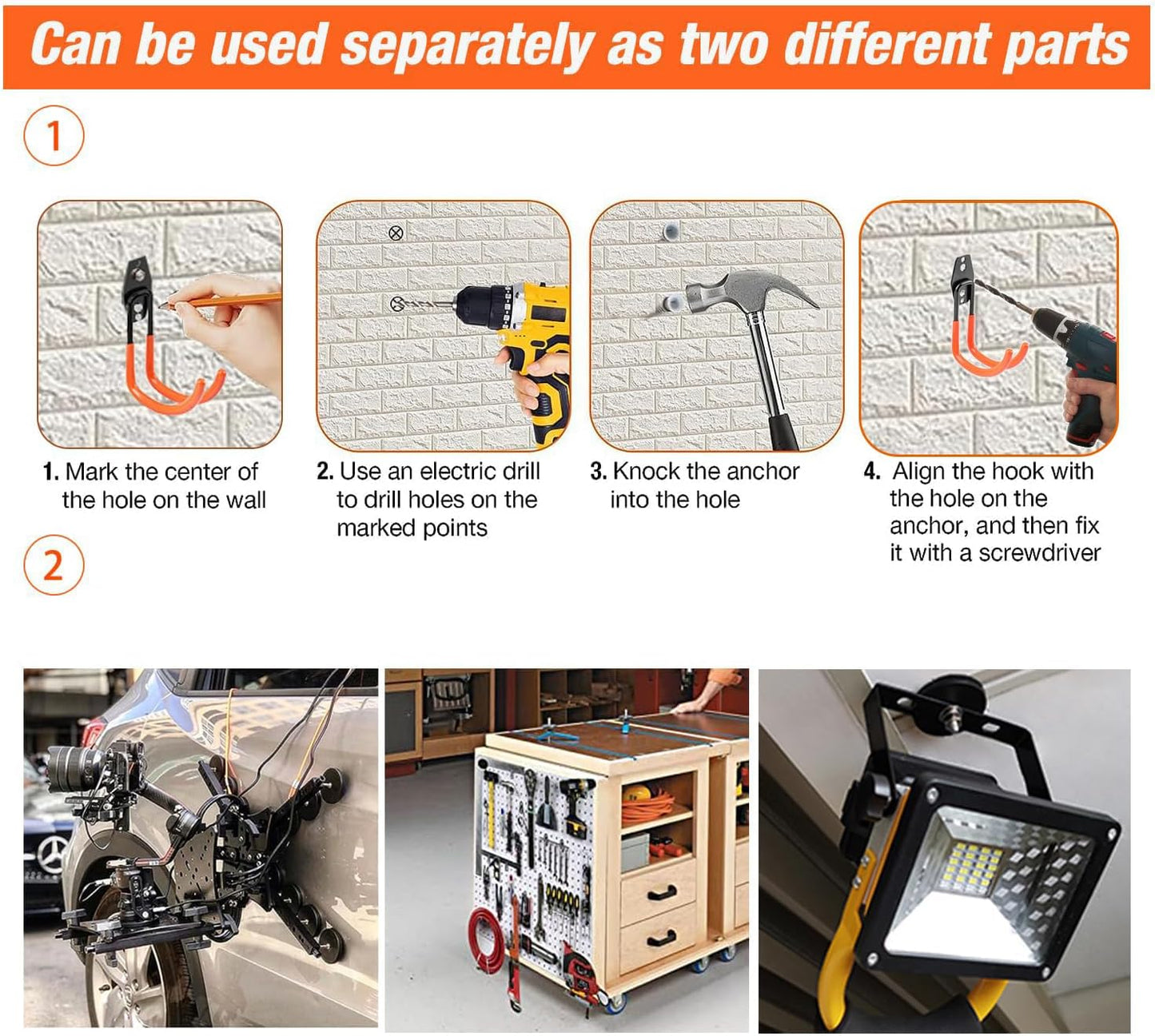 Can be used separately as two different parts

1

1. Mark the center of the hole on the wall

2. Use an electric drill to drill holes on the marked points

3. Knock the anchor into the hole

4. Align the hook with the hole on the anchor, and then fix it with a screwdriver

2