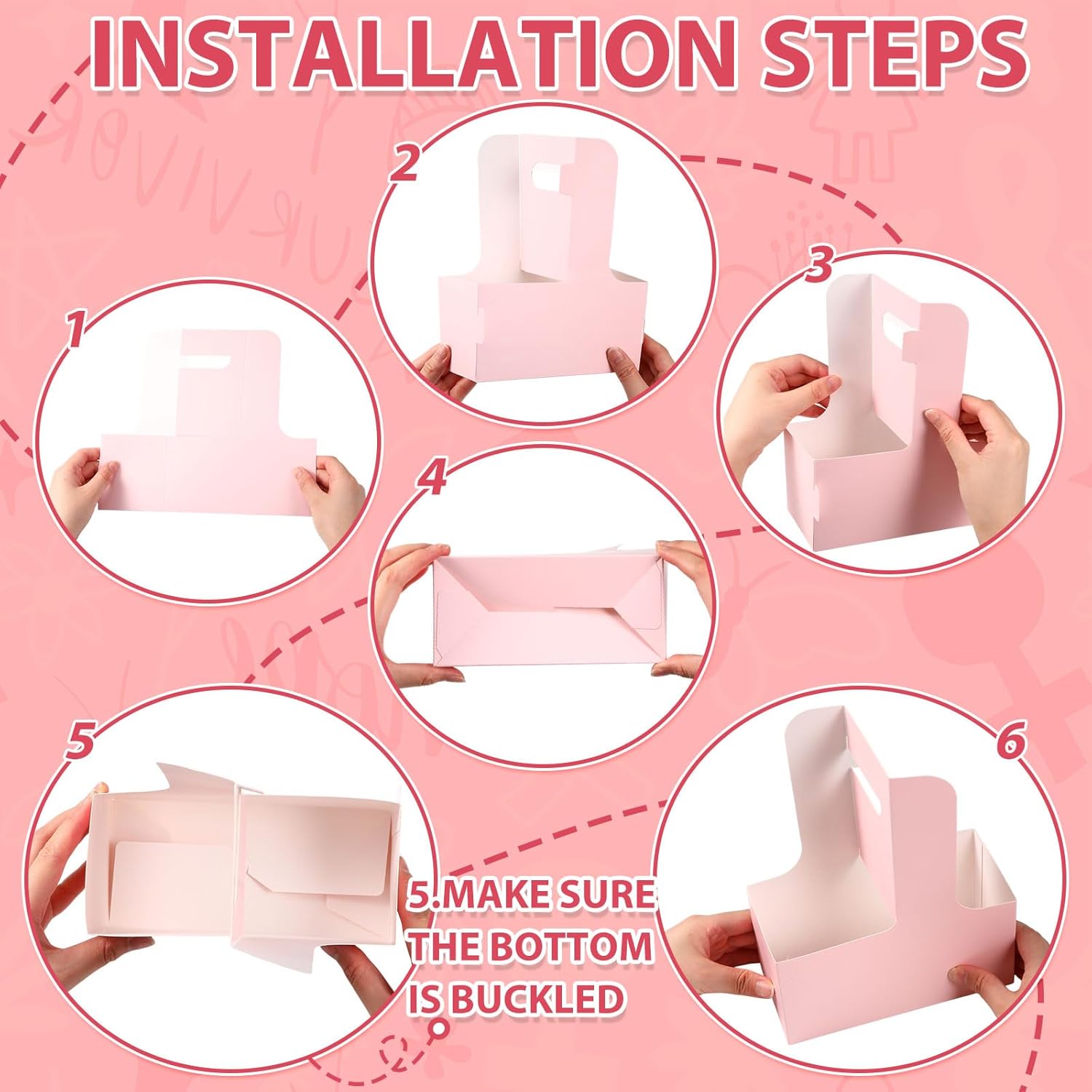 INSTALLATION STEPS

2

3

1

4

5

6

5.MAKE SURE THE BOTTOM IS BUCKLED