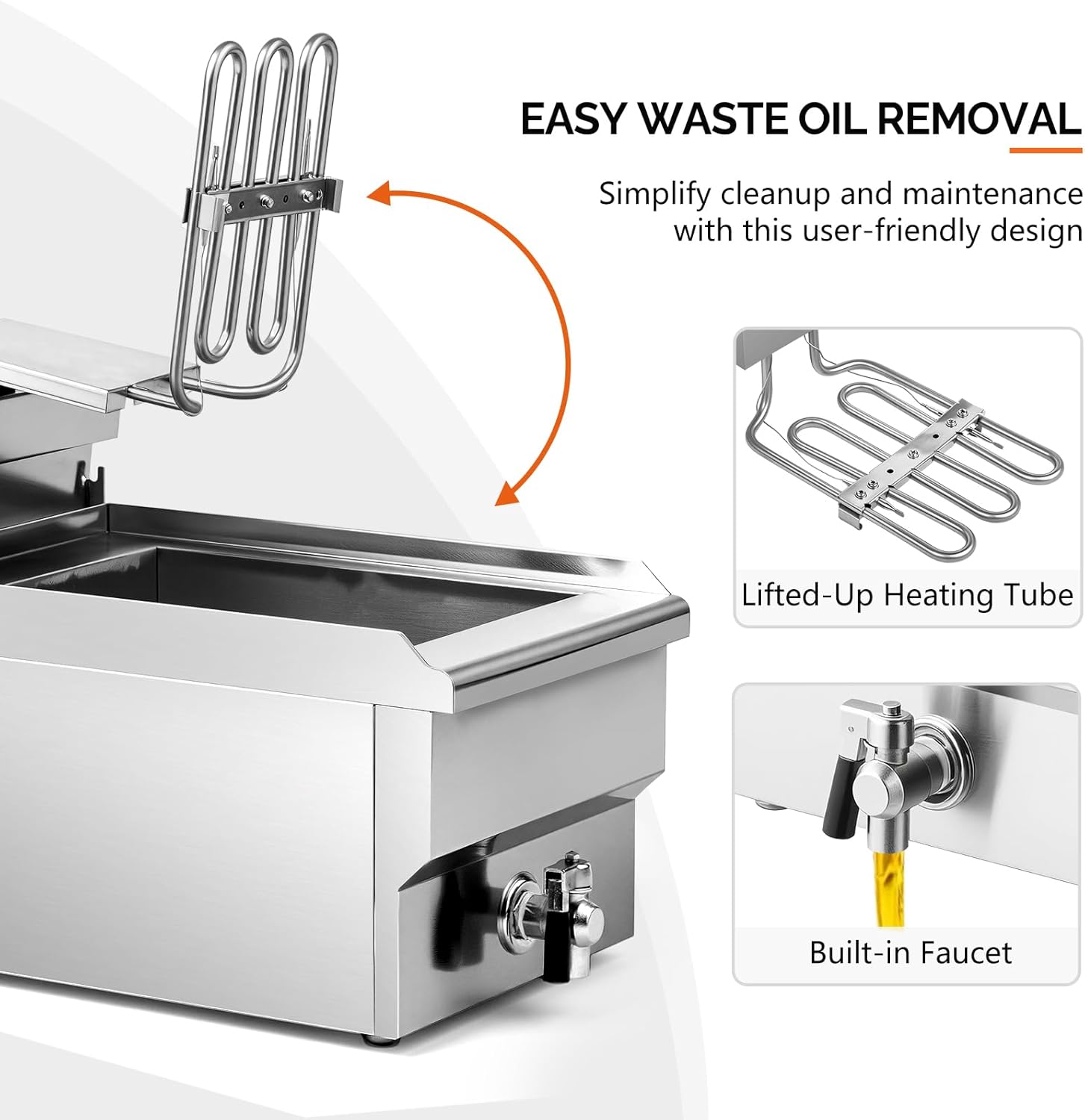 EASY WASTE OIL REMOVAL

Simplify cleanup and maintenance with this user-friendly design

Lifted-Up Heating Tube

Built-in Faucet