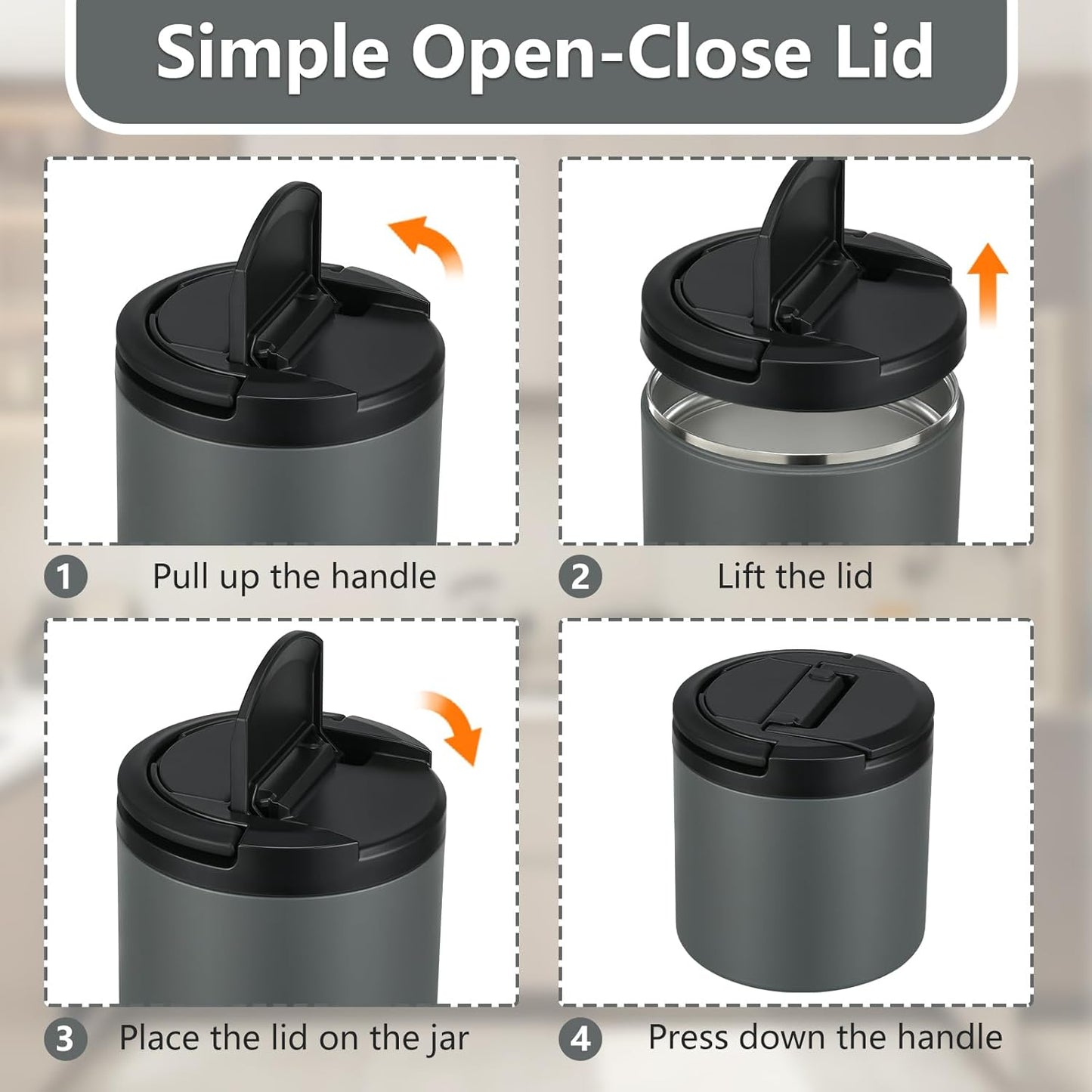 Simple Open-Close Lid

1 Pull up the handle

2 Lift the lid

3 Place the lid on the jar

4 Press down the handle