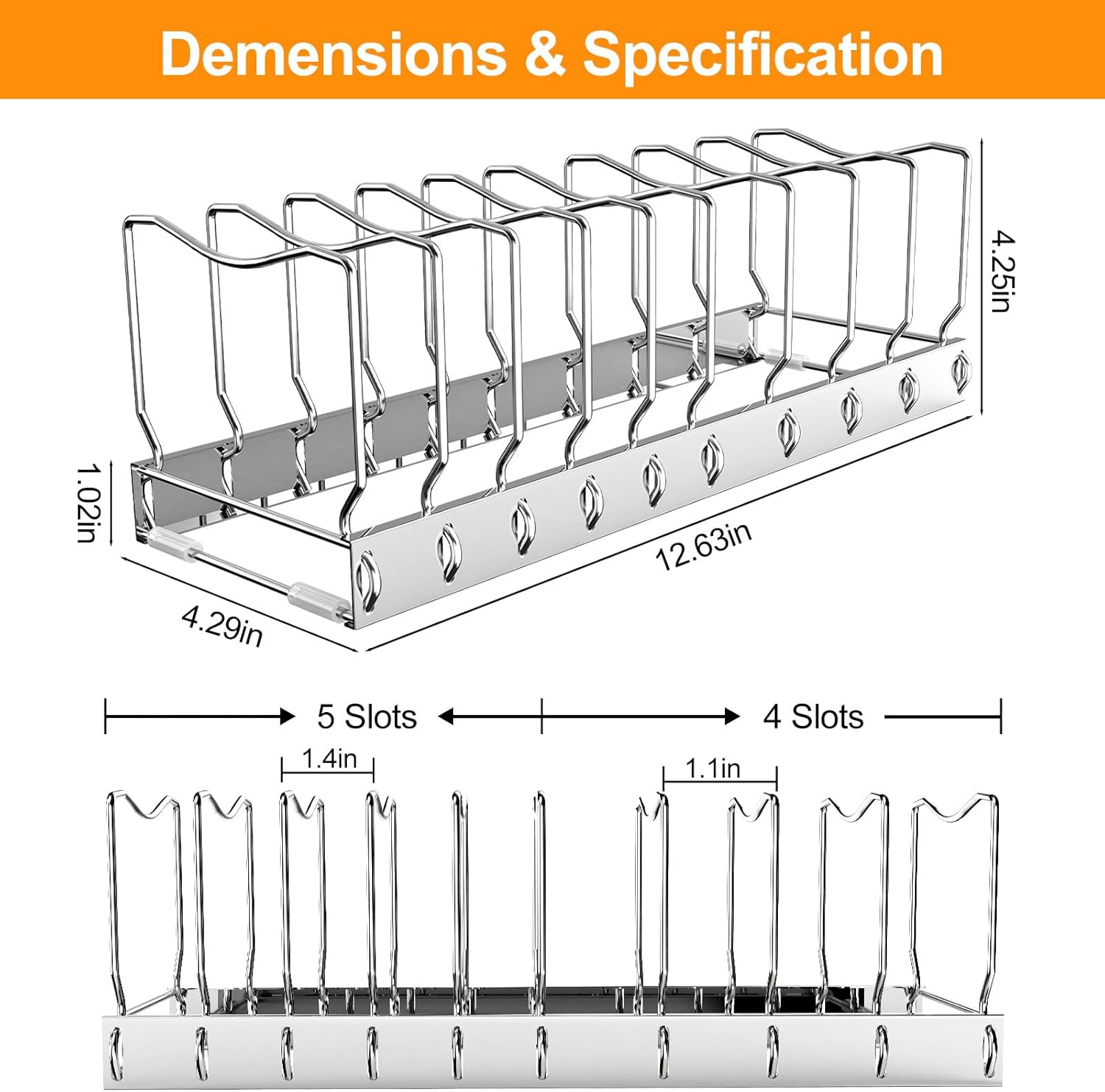 Demensions & Specification

4.25in

1.02in

12.63in

4.29in

5 Slots

4 Slots

1.4in

1.1in