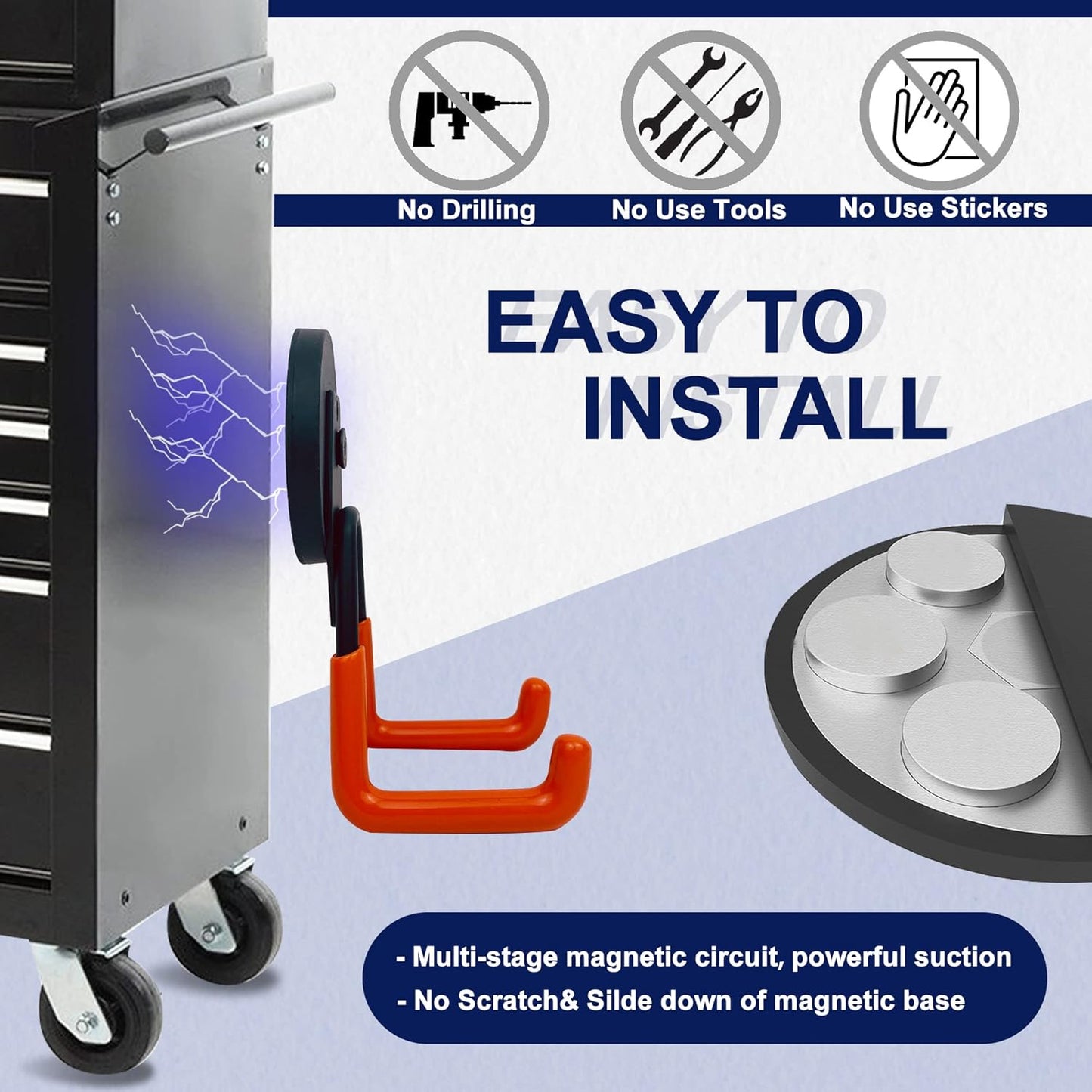 No Drilling
No Use Tools
No Use Stickers

EASY TO INSTALL

- Multi-stage magnetic circuit, powerful suction
- No Scratch& Silde down of magnetic base