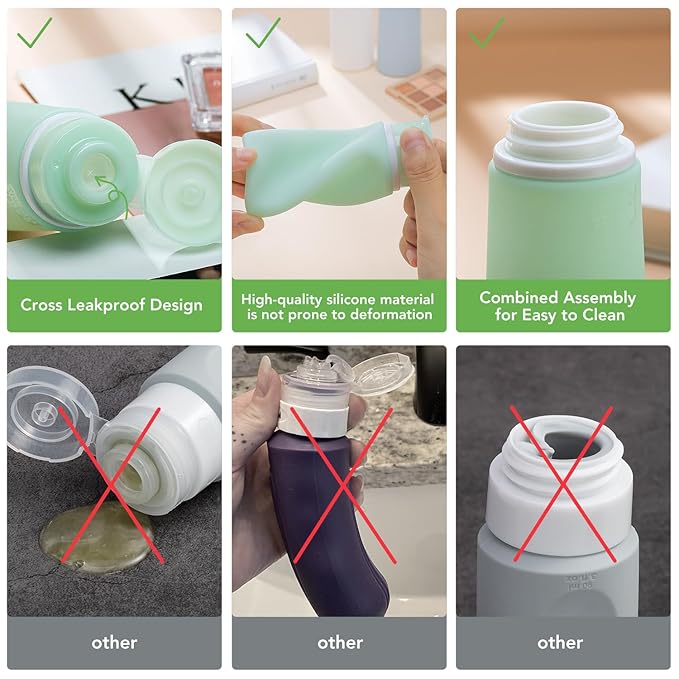 Cross Leakproof Design

High-quality silicone material is not prone to deformation

Combined Assembly for Easy to Clean

other

other

other