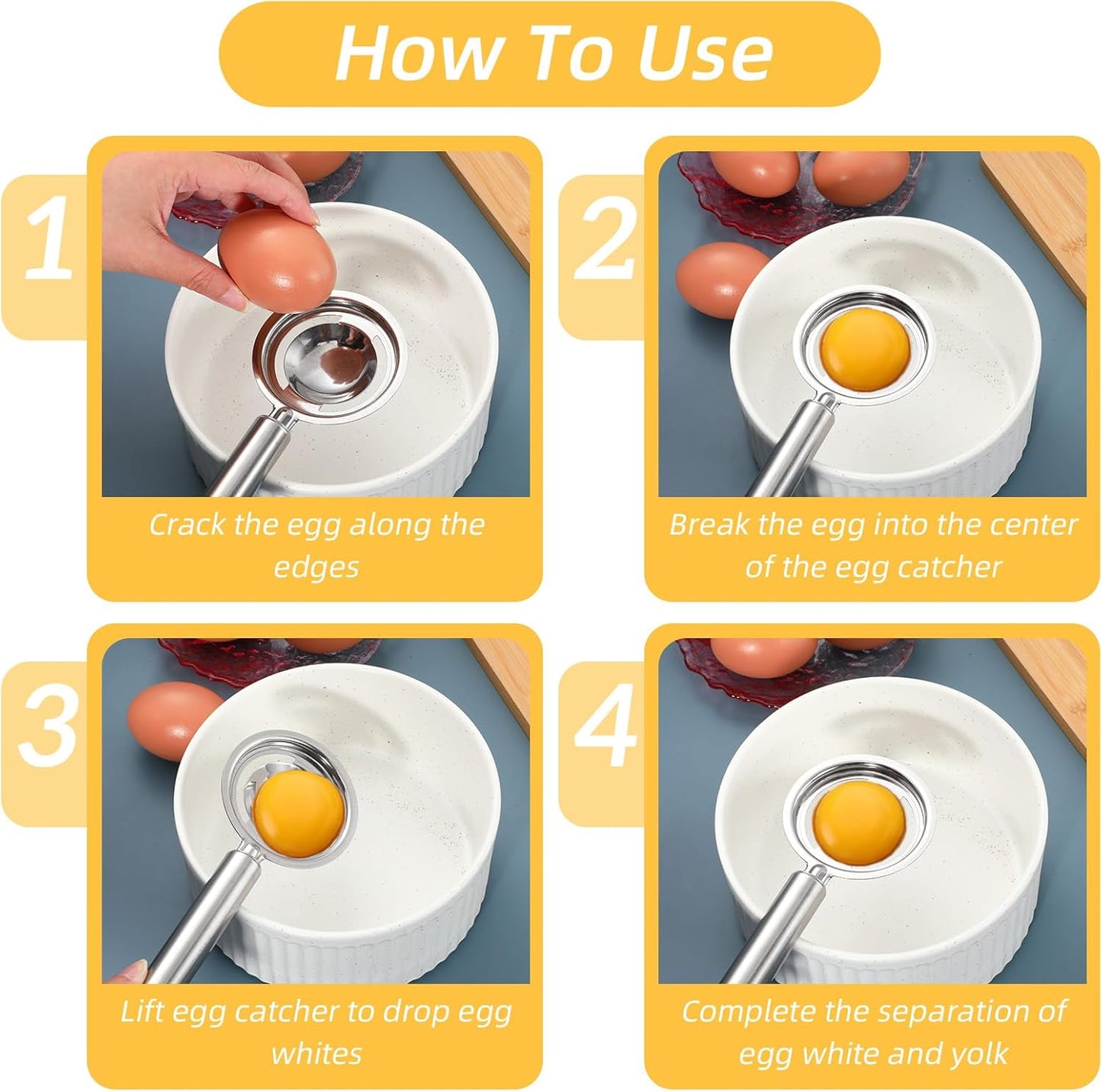 How To Use

1

Crack the egg along the edges

2

Break the egg into the center of the egg catcher

3

Lift egg catcher to drop egg whites

4

Complete the separation of egg white and yolk