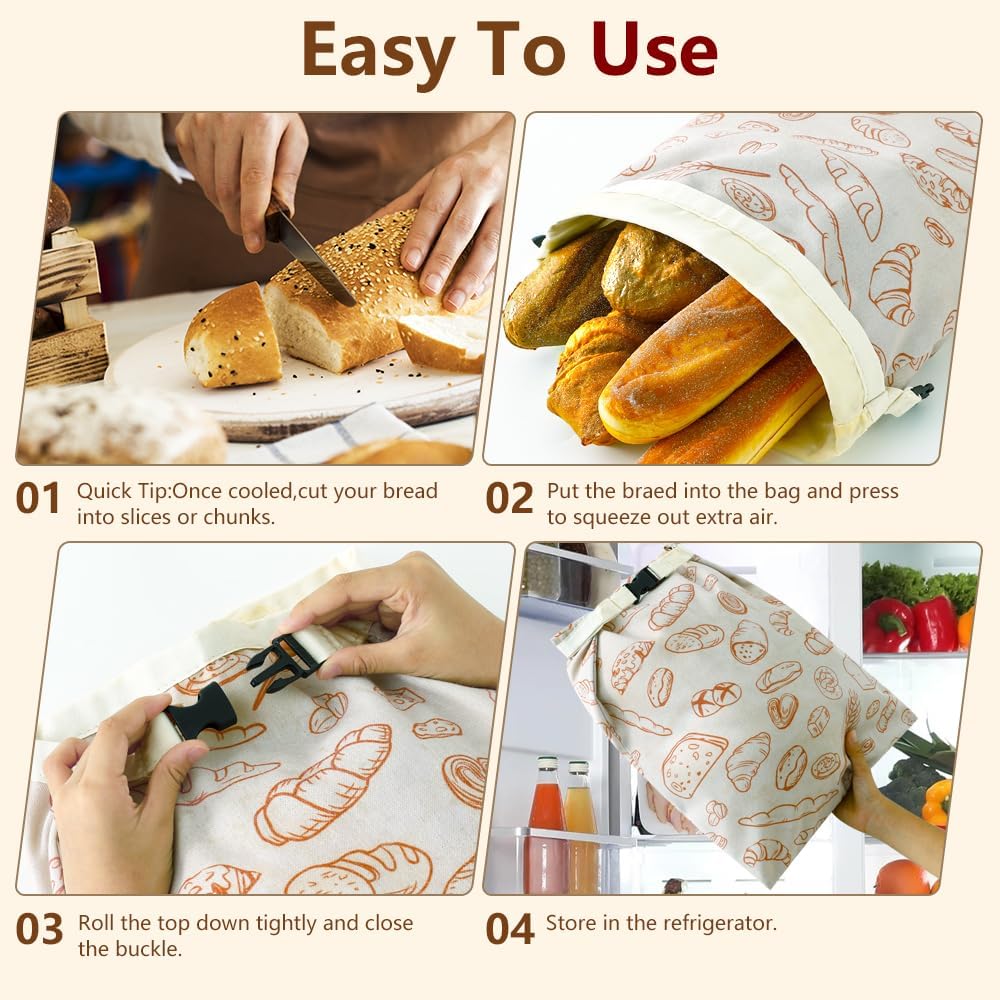 Easy To Use

01 Quick Tip:Once cooled,cut your bread into slices or chunks.

02 Put the braed into the bag and press to squeeze out extra air.

03 Roll the top down tightly and close the buckle.

04 Store in the refrigerator.