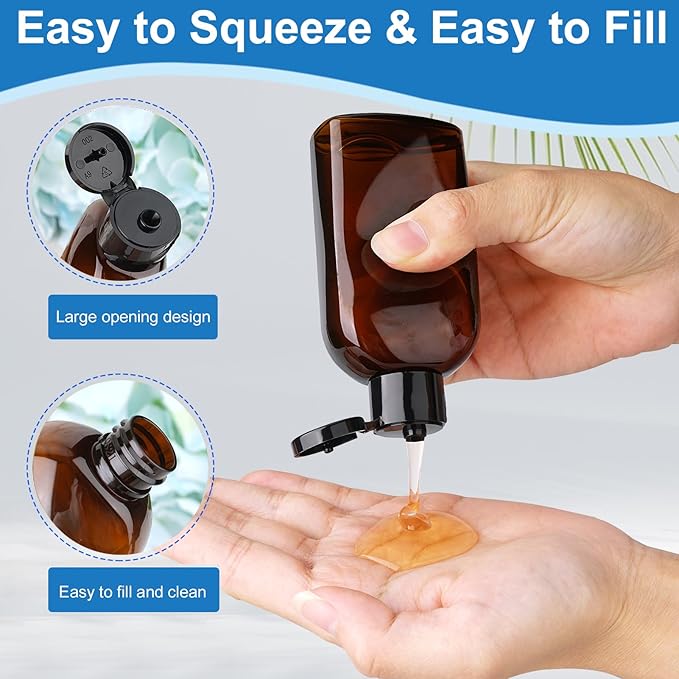 Easy to Squeeze & Easy to Fill

200

69

Large opening design

Easy to fill and clean