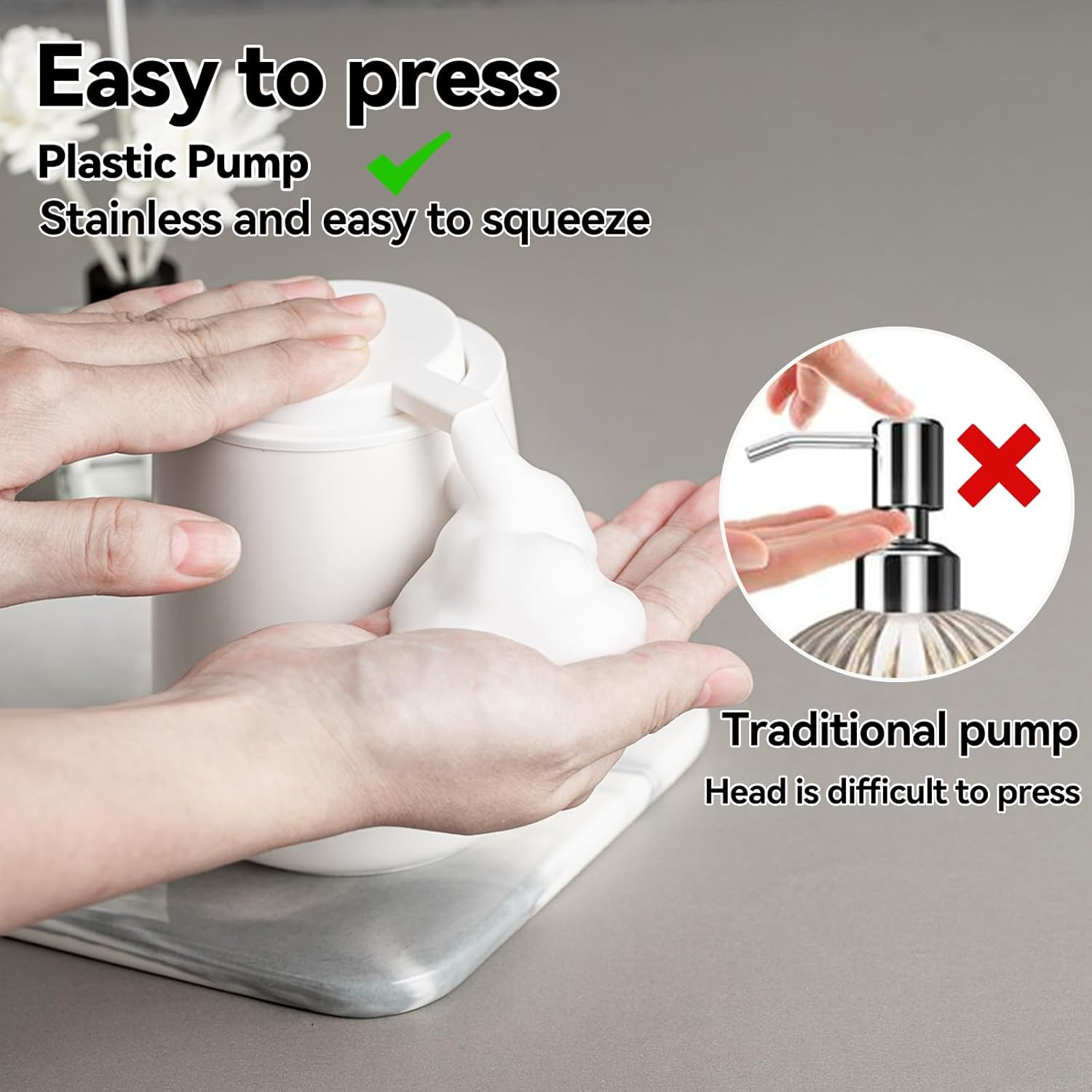 Easy to press

Plastic Pump

Stainless and easy to squeeze

Traditional pump

Head is difficult to press