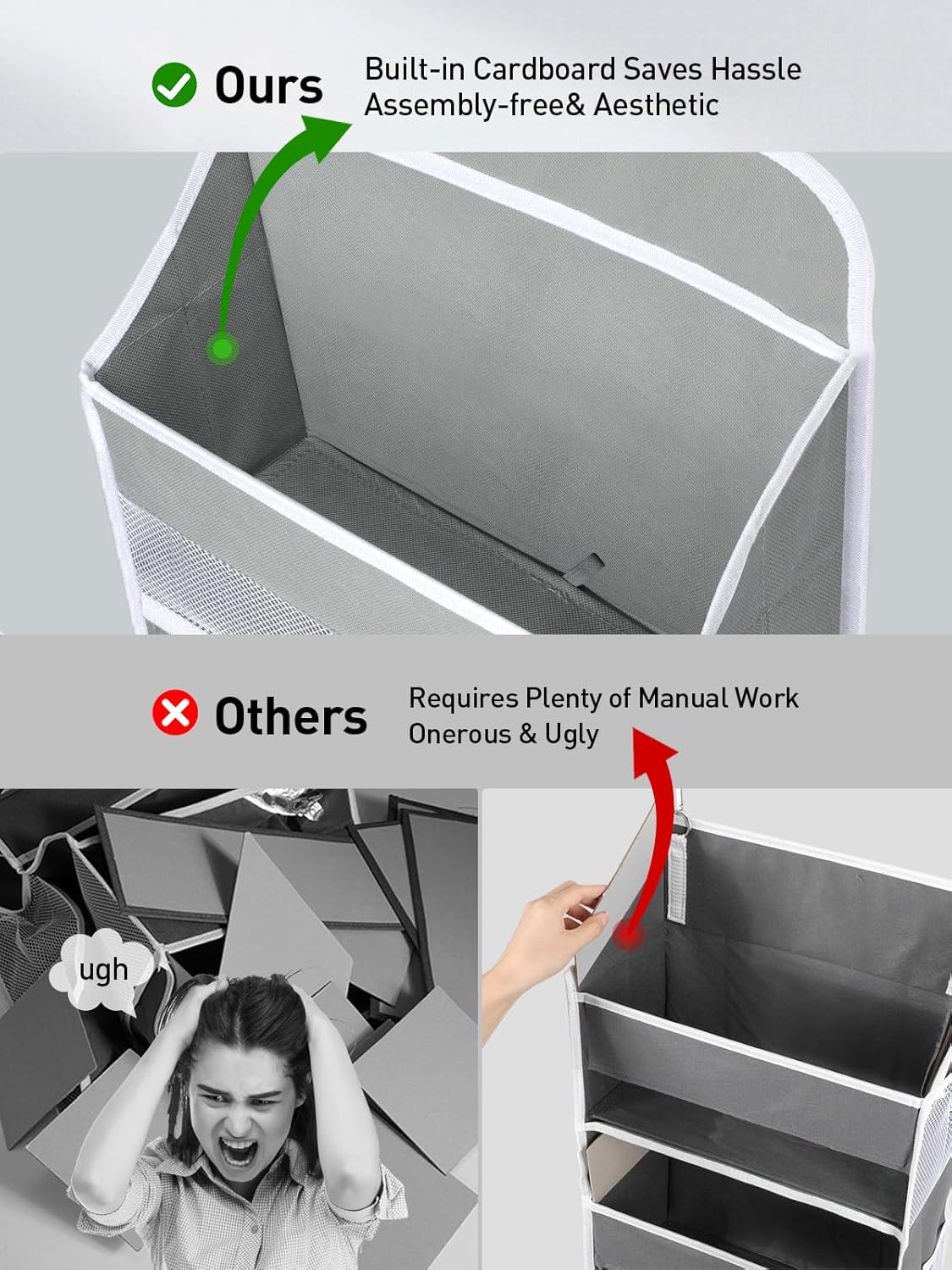 Ours

Built-in Cardboard Saves Hassle
Assembly-free& Aesthetic

Others

Requires Plenty of Manual Work
Onerous & Ugly

ugh