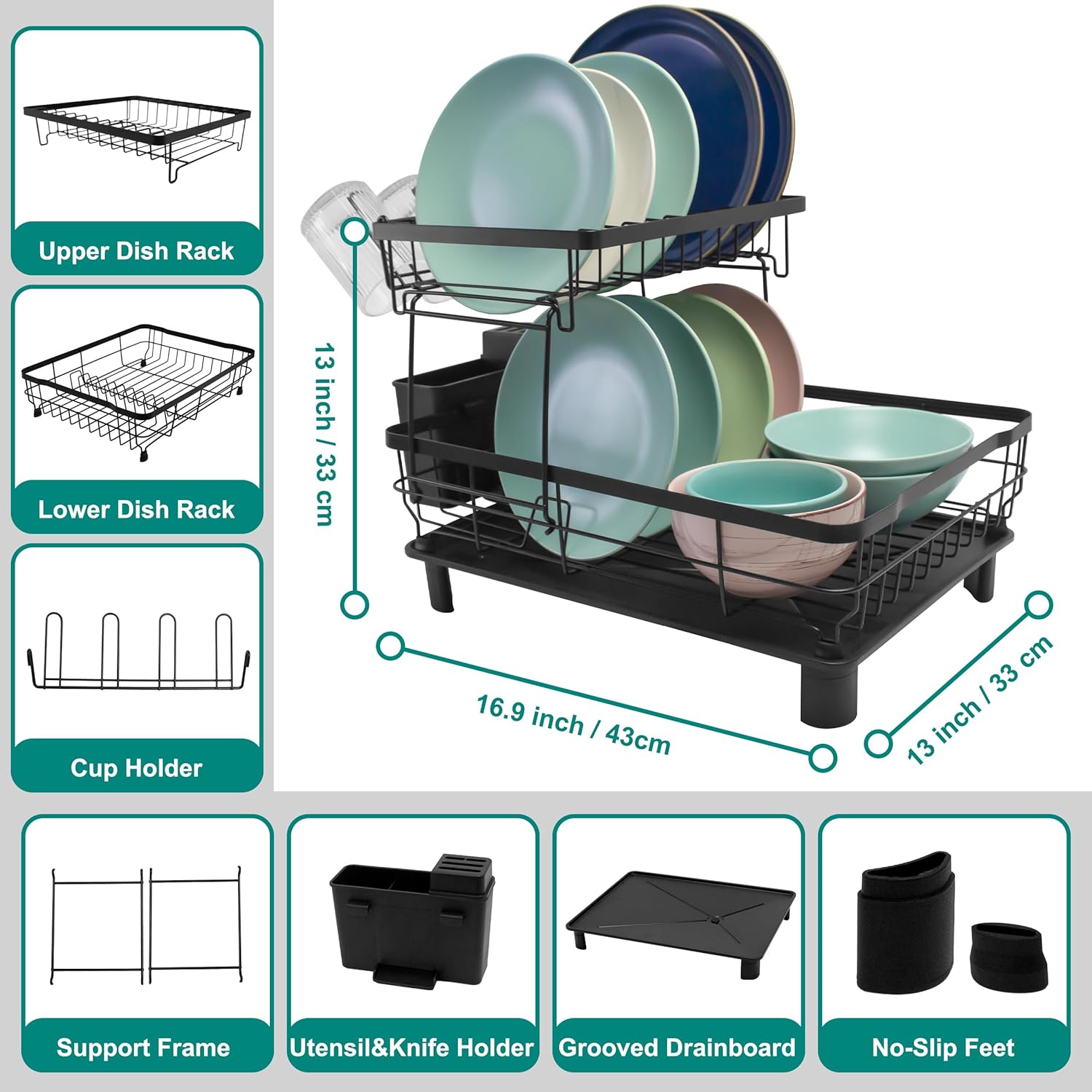 Upper Dish Rack

Lower Dish Rack

Cup Holder

13 inch / 33 cm

16.9 inch / 43cm

13 inch / 33 cm

Support Frame

Utensil&Knife Holder

Grooved Drainboard

No-Slip Feet