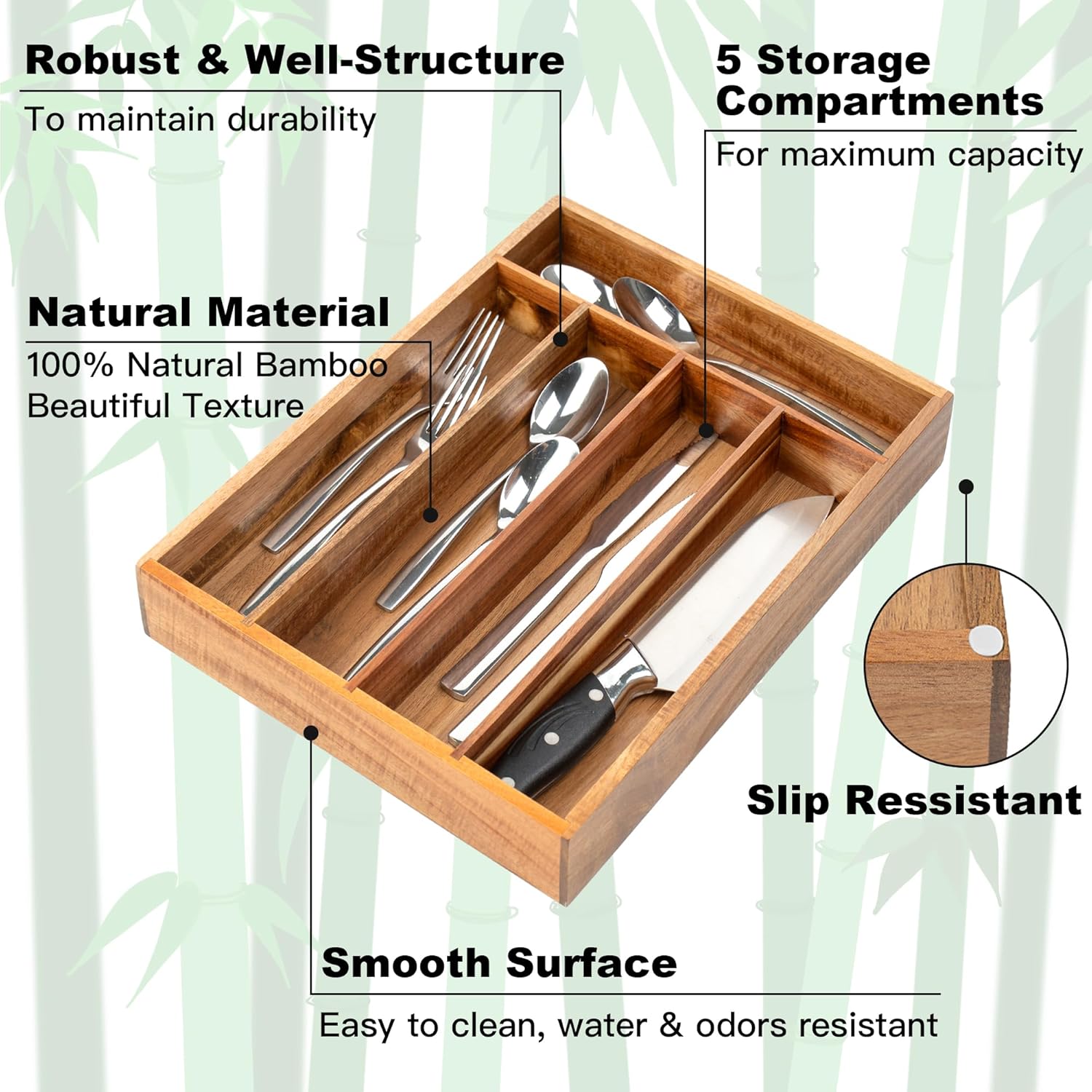 Robust & Well-Structure
To maintain durability

5 Storage Compartments
For maximum capacity

Natural Material
100% Natural Bamboo
Beautiful Texture

Slip Ressistant

Smooth Surface
Easy to clean, water & odors resistant