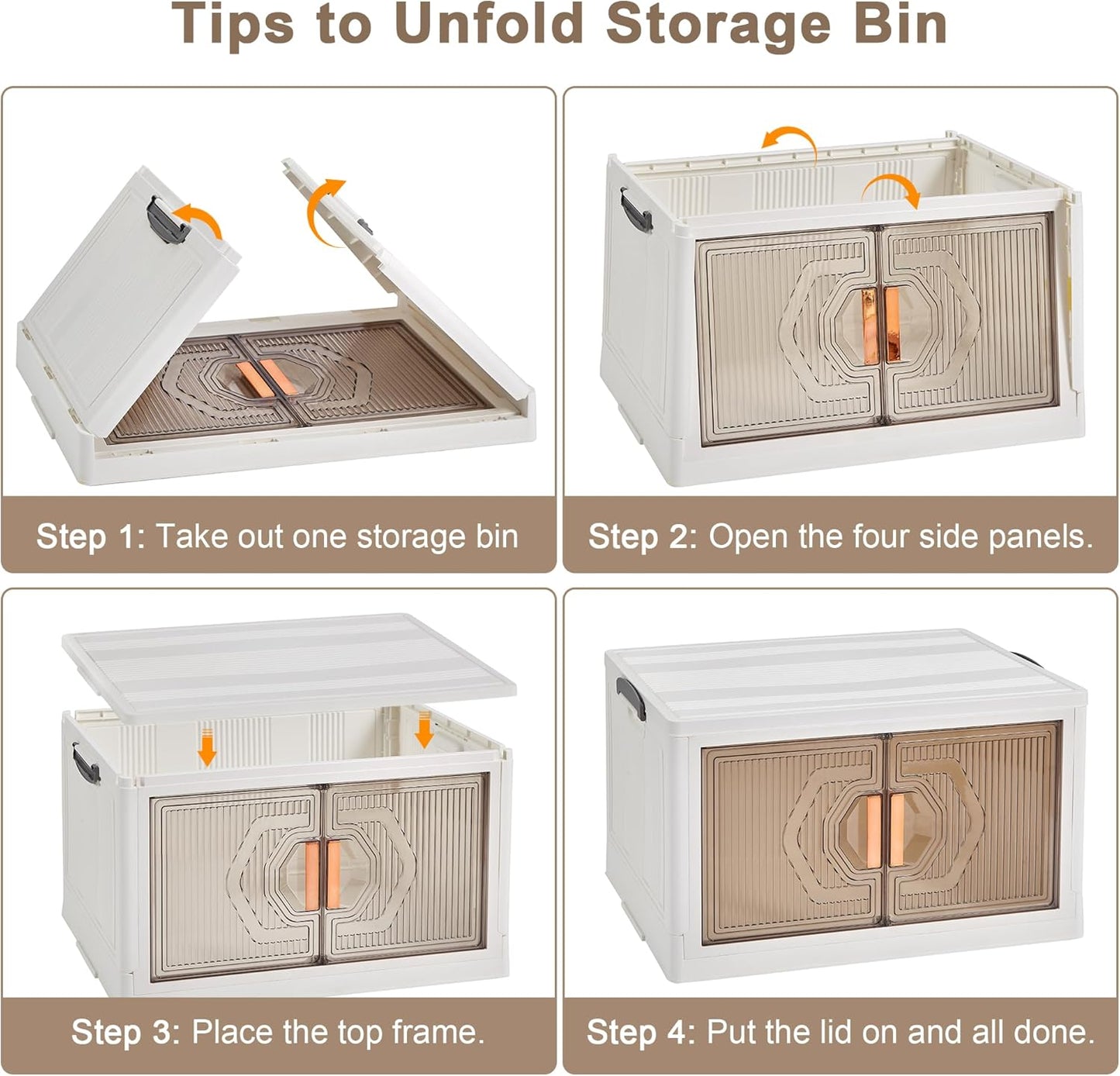 Tips to Unfold Storage Bin

Step 1: Take out one storage bin

Step 2: Open the four side panels.

Step 3: Place the top frame.

Step 4: Put the lid on and all done.