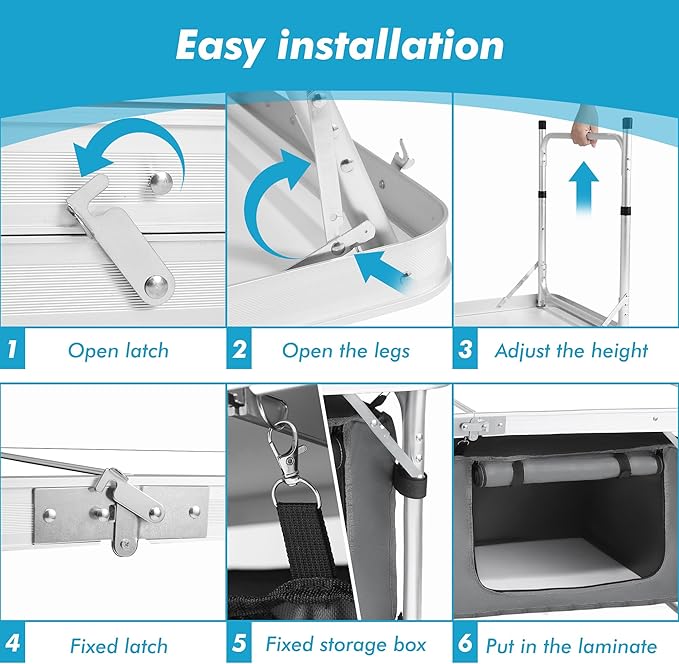 Easy installation

1 Open latch

2 Open the legs

3 Adjust the height

4 Fixed latch

5 Fixed storage box

6 Put in the laminate