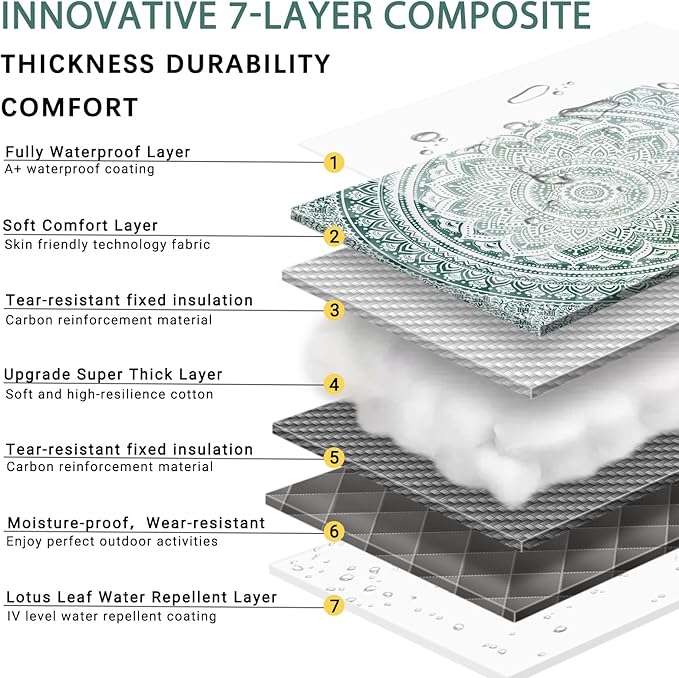 INNOVATIVE 7-LAYER COMPOSITE

THICKNESS DURABILITY

COMFORT

Fully Waterproof Layer
A+ waterproof coating
1

Soft Comfort Layer
Skin friendly technology fabric
2

Tear-resistant fixed insulation
Carbon reinforcement material
3

Upgrade Super Thick Layer
Soft and high-resilience cotton
4

Tear-resistant fixed insulation
Carbon reinforcement material
5

Moisture-proof, Wear-resistant
Enjoy perfect outdoor activities
6

Lotus Leaf Water Repellent Layer
IV level water repellent coating
7