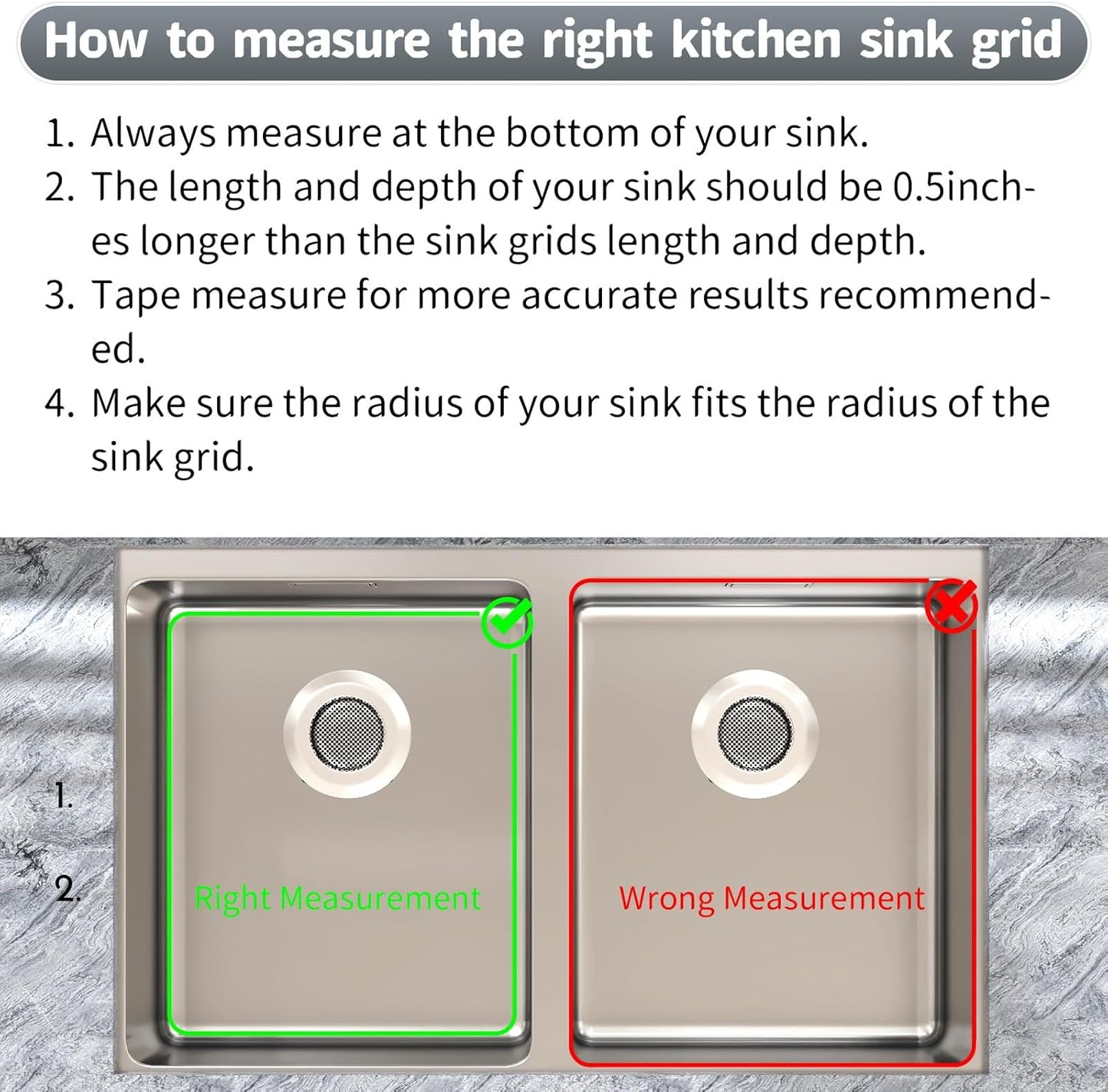 How to measure the right kitchen sink grid

1. Always measure at the bottom of your sink.
2. The length and depth of your sink should be 0.5inches longer than the sink grids length and depth.
3. Tape measure for more accurate results recommended.
4. Make sure the radius of your sink fits the radius of the sink grid.

1.

2.

Right Measurement

Wrong Measurement