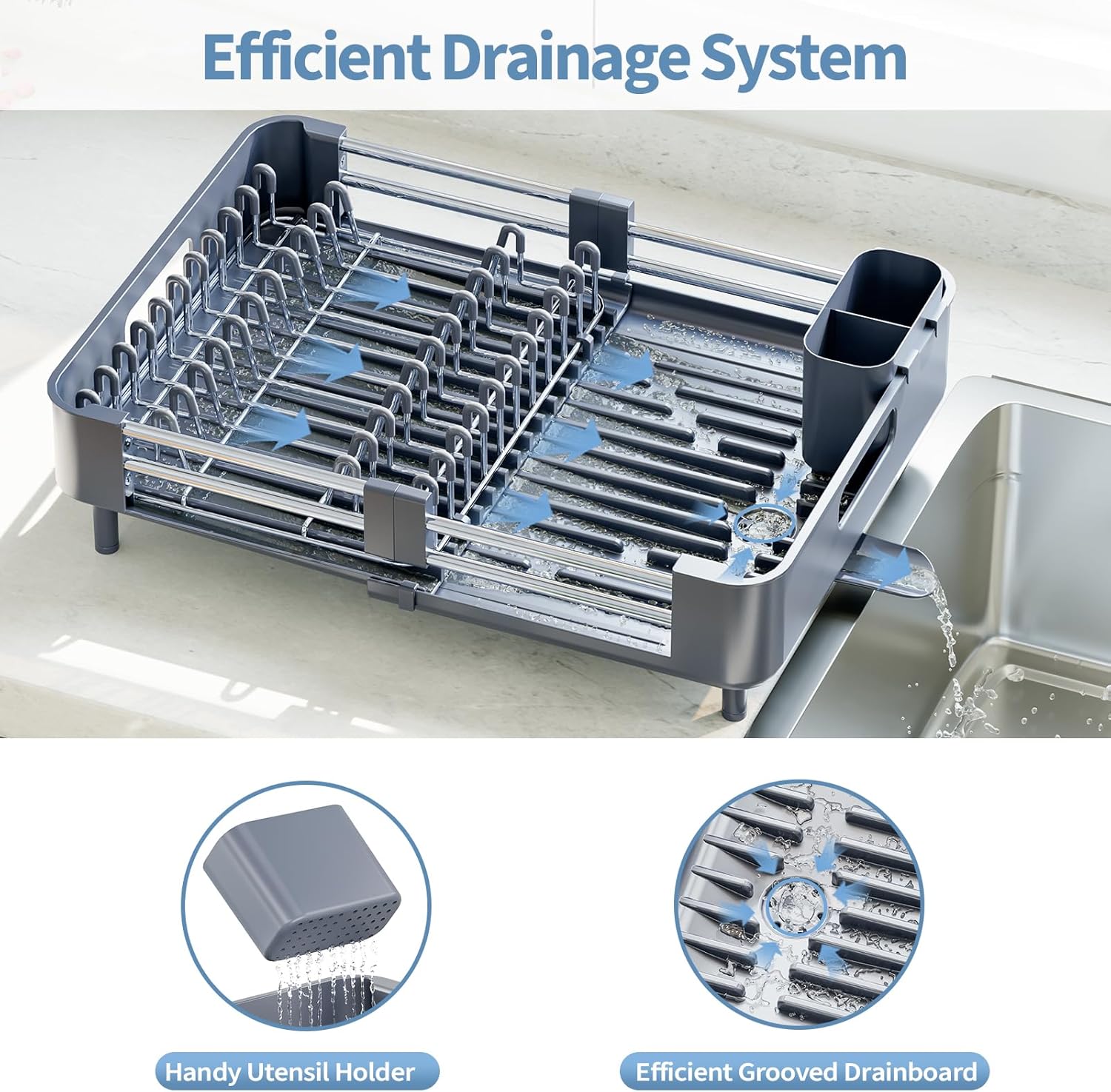 Efficient Drainage System

Handy Utensil Holder

Efficient Grooved Drainboard