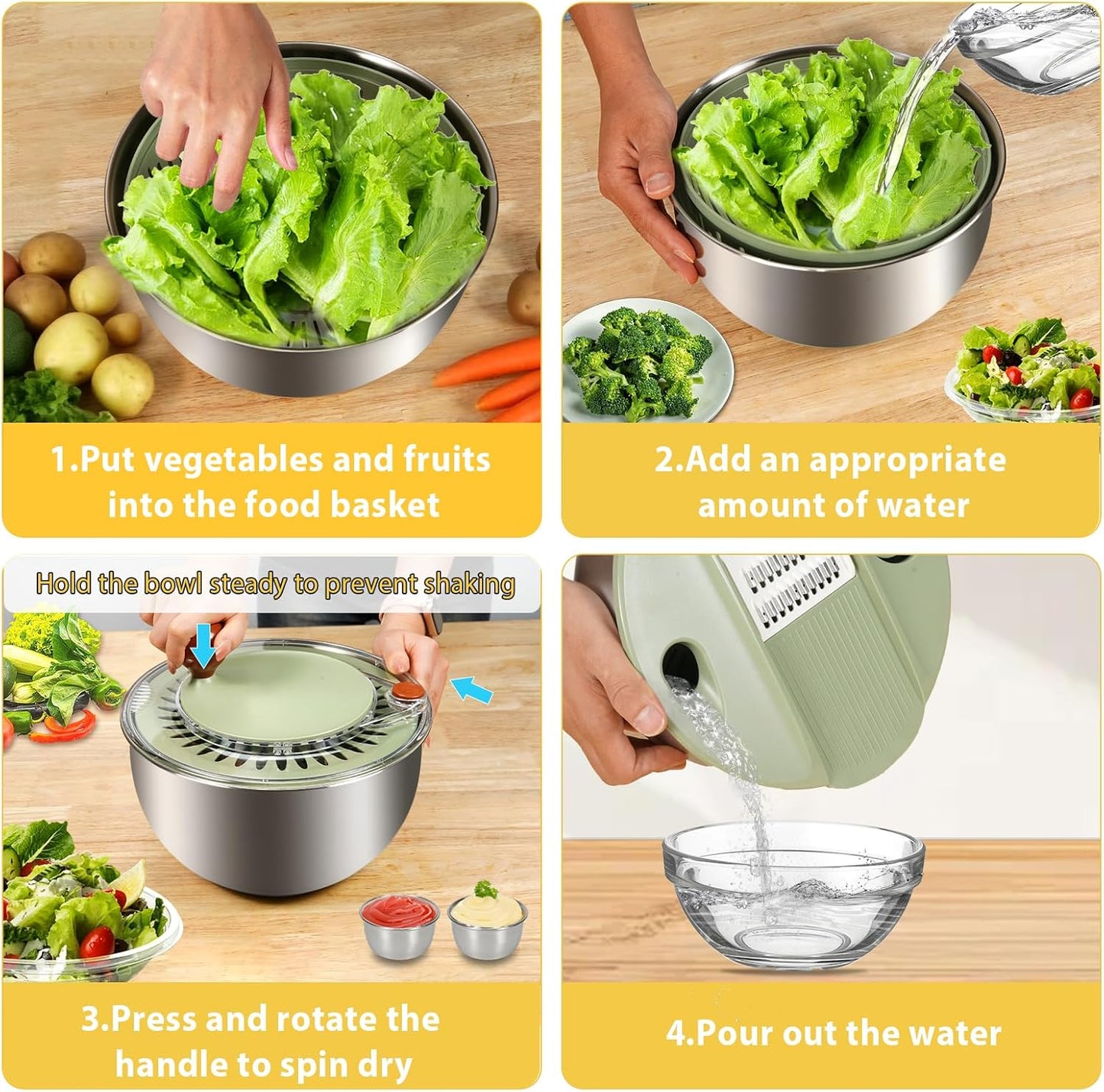 1.Put vegetables and fruits into the food basket

2.Add an appropriate amount of water

Hold the bowl steady to prevent shaking

3.Press and rotate the handle to spin dry

4.Pour out the water