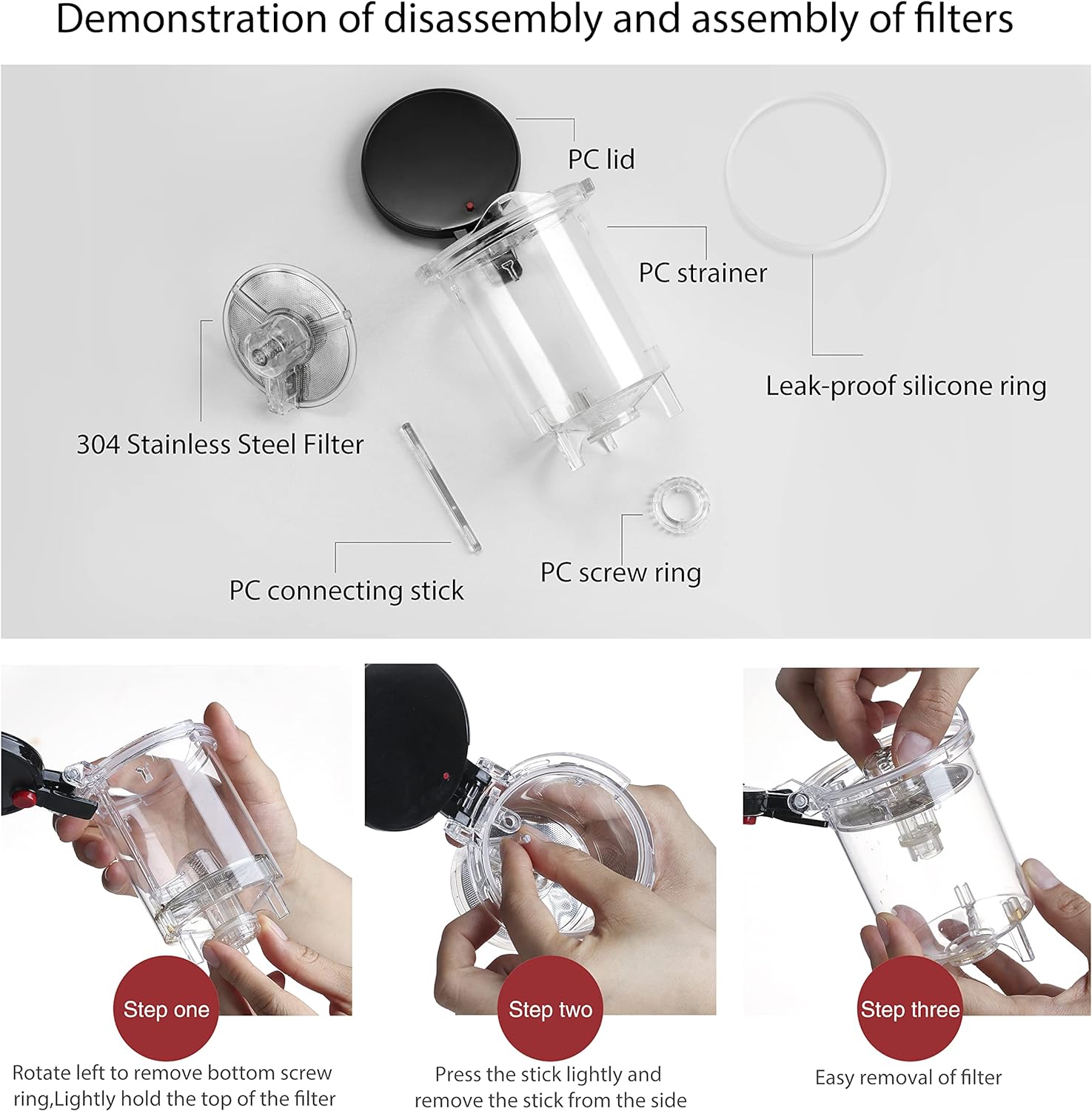 Demonstration of disassembly and assembly of filters

PC lid

PC strainer

Leak-proof silicone ring

304 Stainless Steel Filter

PC connecting stick

PC screw ring

Step one

Rotate left to remove bottom screw ring,Lightly hold the top of the filter

Step two

Press the stick lightly and remove the stick from the side

Step three

Easy removal of filter