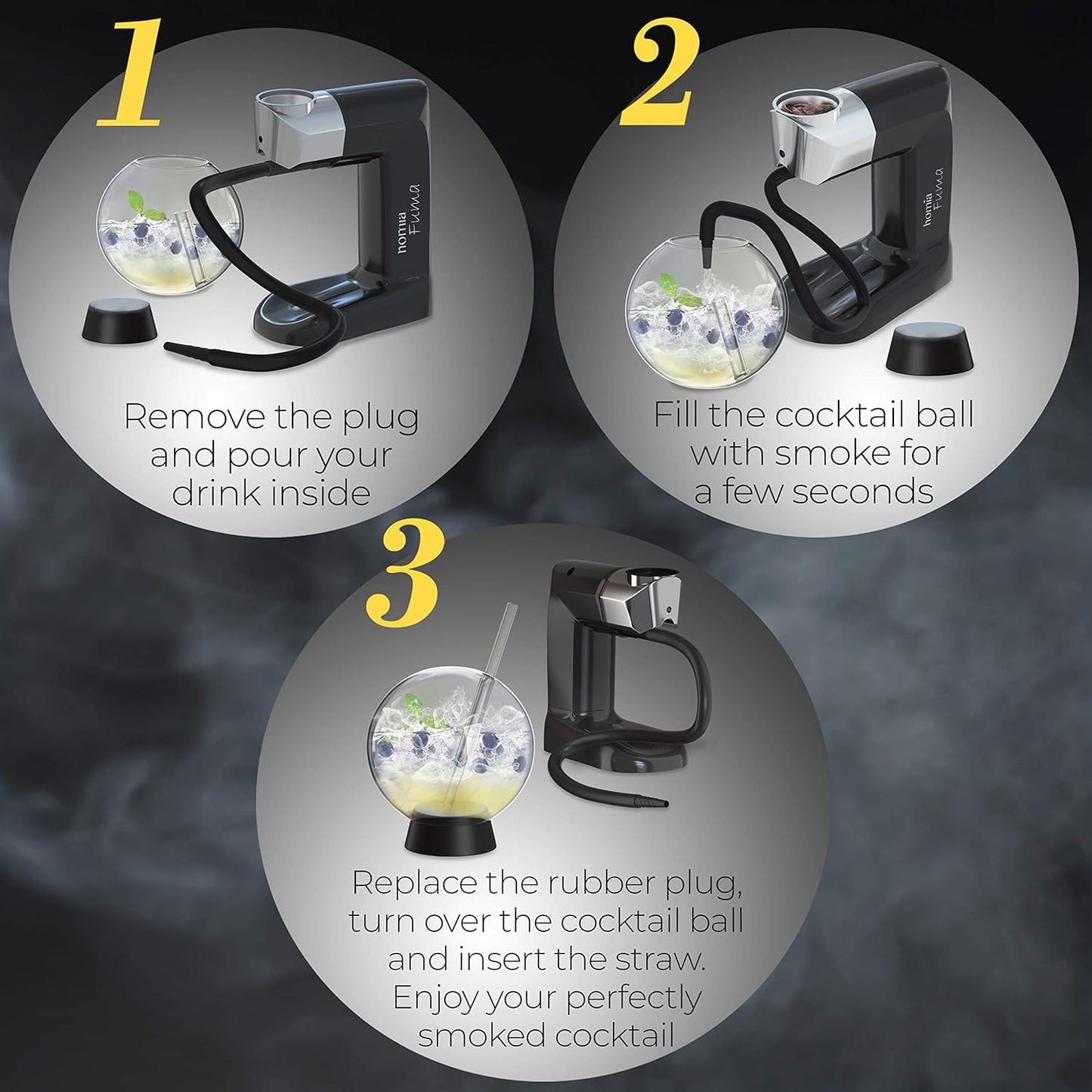 1

homia Fuma

Remove the plug and pour your drink inside

2

homia Fuma

Fill the cocktail ball with smoke for a few seconds

3

Replace the rubber plug, turn over the cocktail ball and insert the straw. Enjoy your perfectly smoked cocktail