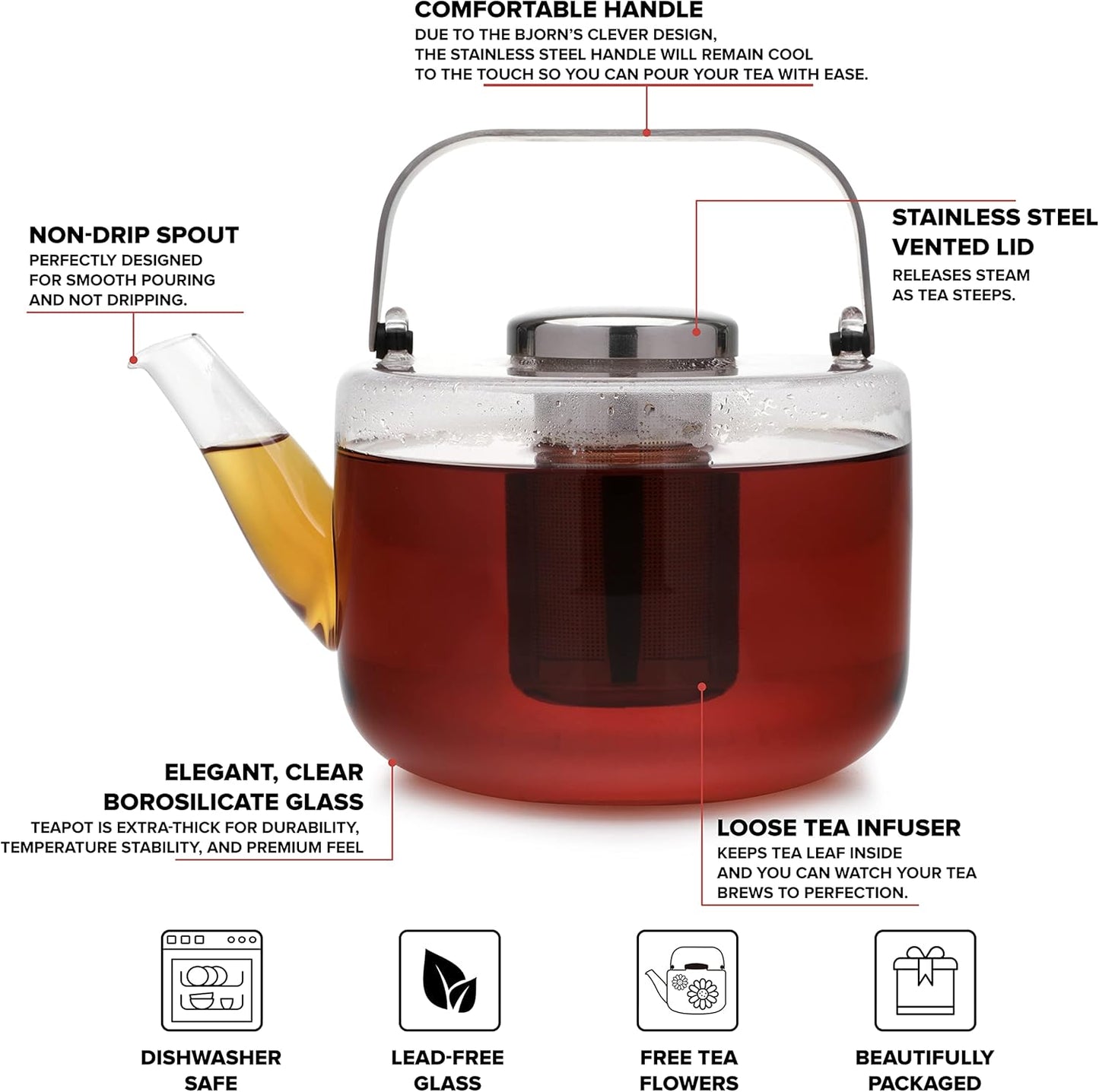 COMFORTABLE HANDLE
DUE TO THE BJORN'S CLEVER DESIGN, THE STAINLESS STEEL HANDLE WILL REMAIN COOL TO THE TOUCH SO YOU CAN POUR YOUR TEA WITH EASE.

NON-DRIP SPOUT
PERFECTLY DESIGNED FOR SMOOTH POURING AND NOT DRIPPING.

STAINLESS STEEL VENTED LID
RELEASES STEAM AS TEA STEEPS.

ELEGANT, CLEAR BOROSILICATE GLASS
TEAPOT IS EXTRA-THICK FOR DURABILITY, TEMPERATURE STABILITY, AND PREMIUM FEEL

LOOSE TEA INFUSER
KEEPS TEA LEAF INSIDE AND YOU CAN WATCH YOUR TEA BREWS TO PERFECTION.

DISHWASHER SAFE

LEAD-FREE GLASS

FREE TEA FLOWERS

BEAUTIFULLY PACKAGED