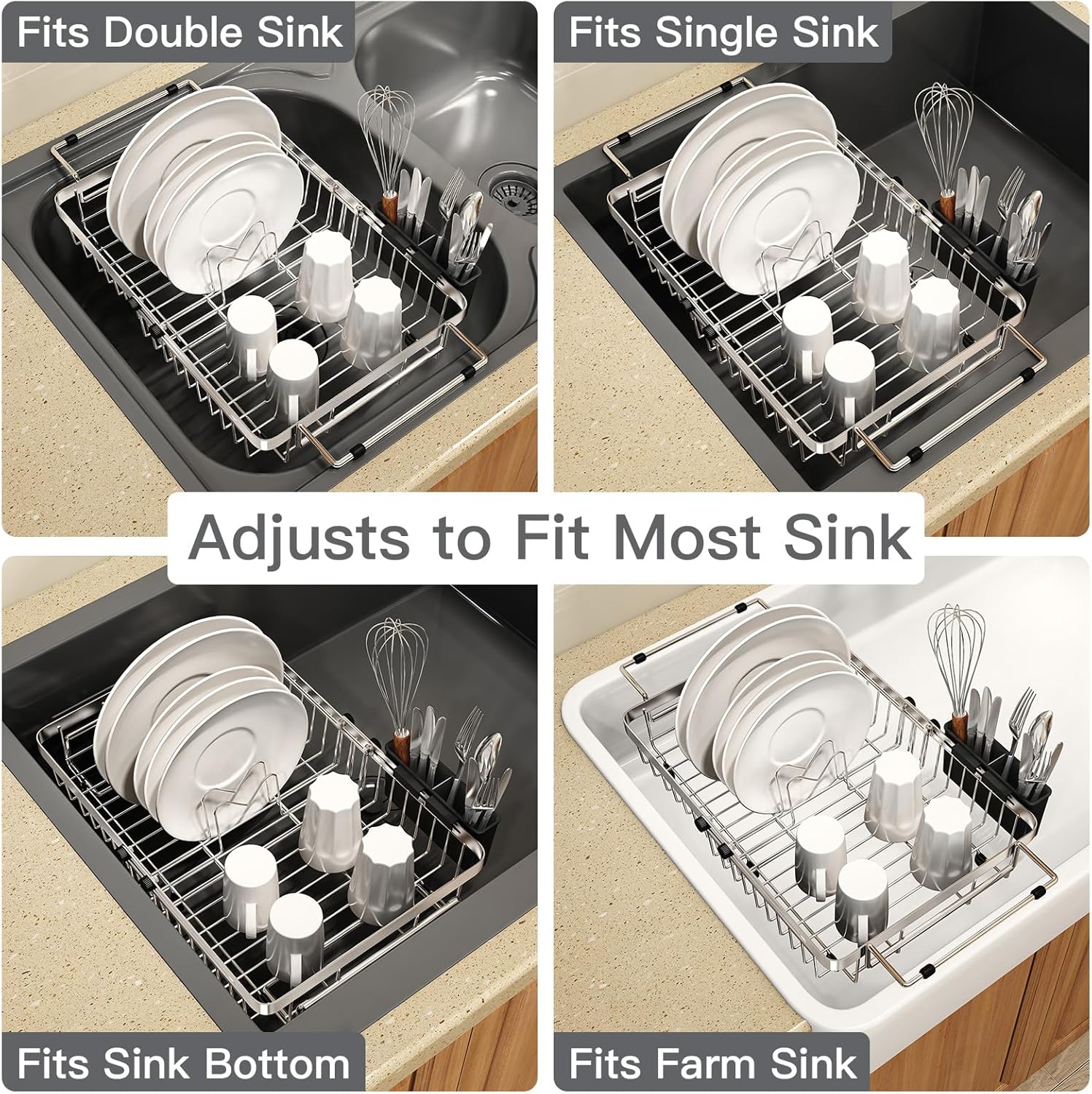 Fits Double Sink

Fits Single Sink

Adjusts to Fit Most Sink

Fits Sink Bottom

Fits Farm Sink