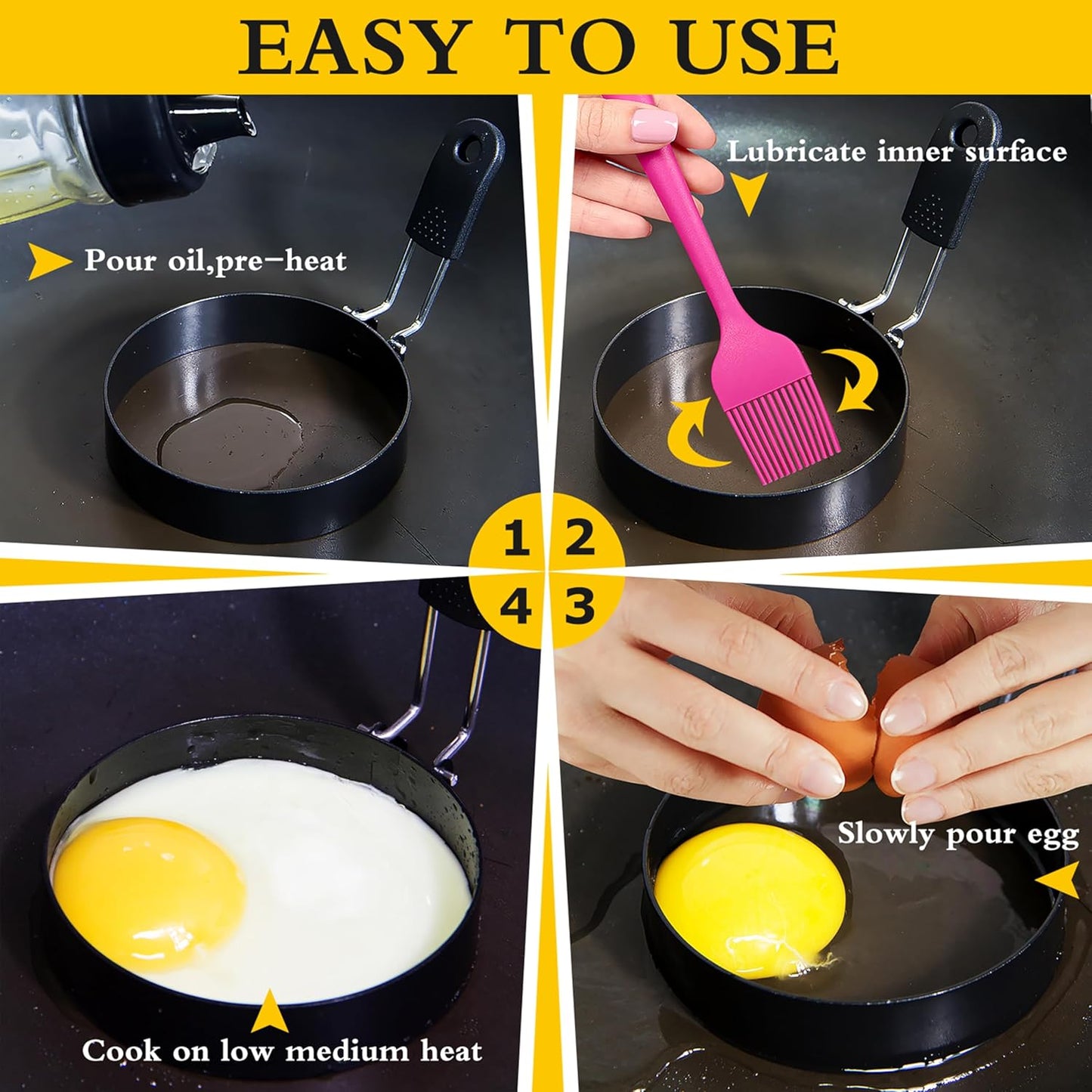 EASY TO USE

Pour oil,pre-heat

Lubricate inner surface

1 2
4 3

Cook on low medium heat

Slowly pour egg