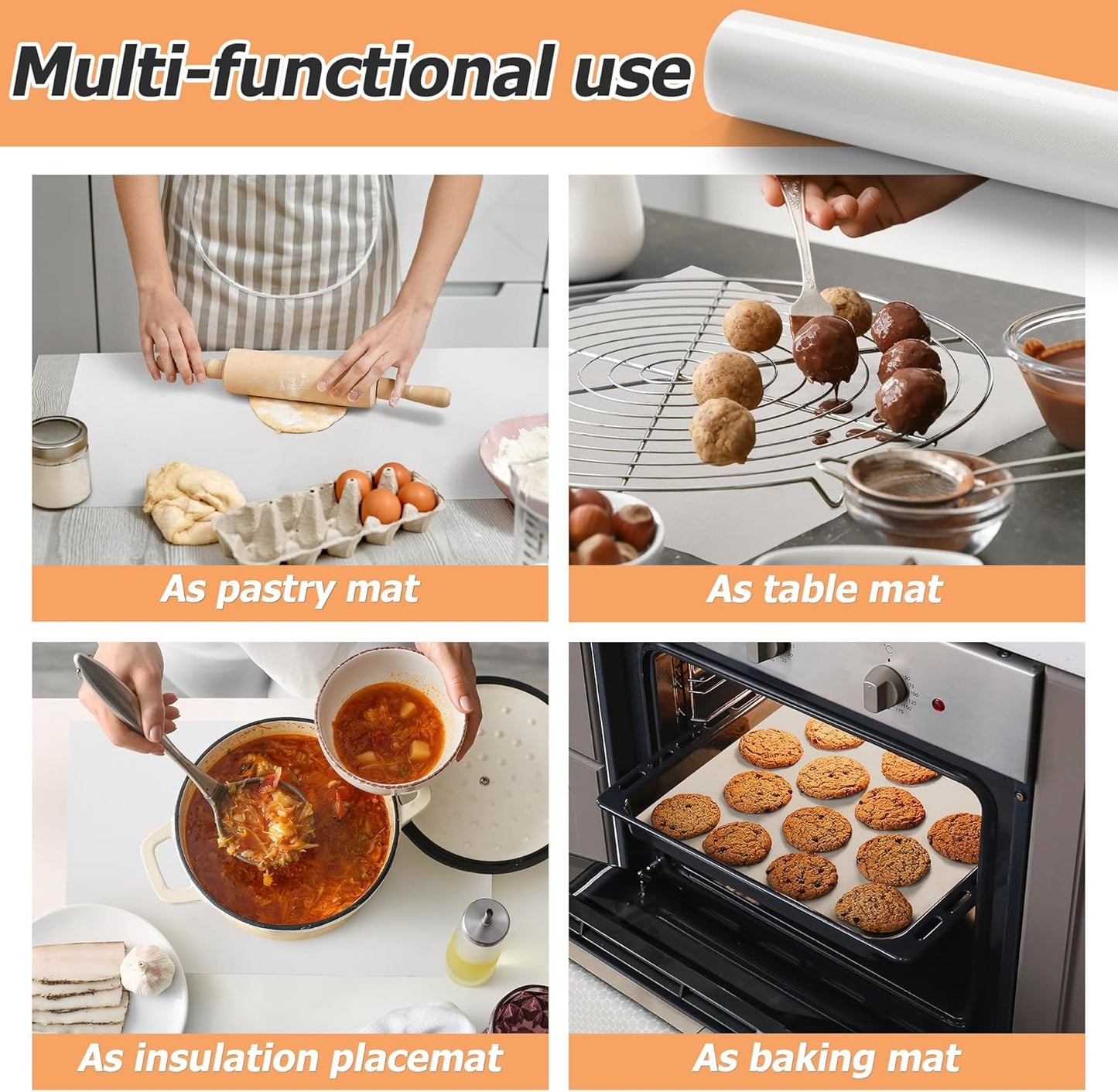 Multi-functional use

As pastry mat

As table mat

As insulation placemat

As baking mat