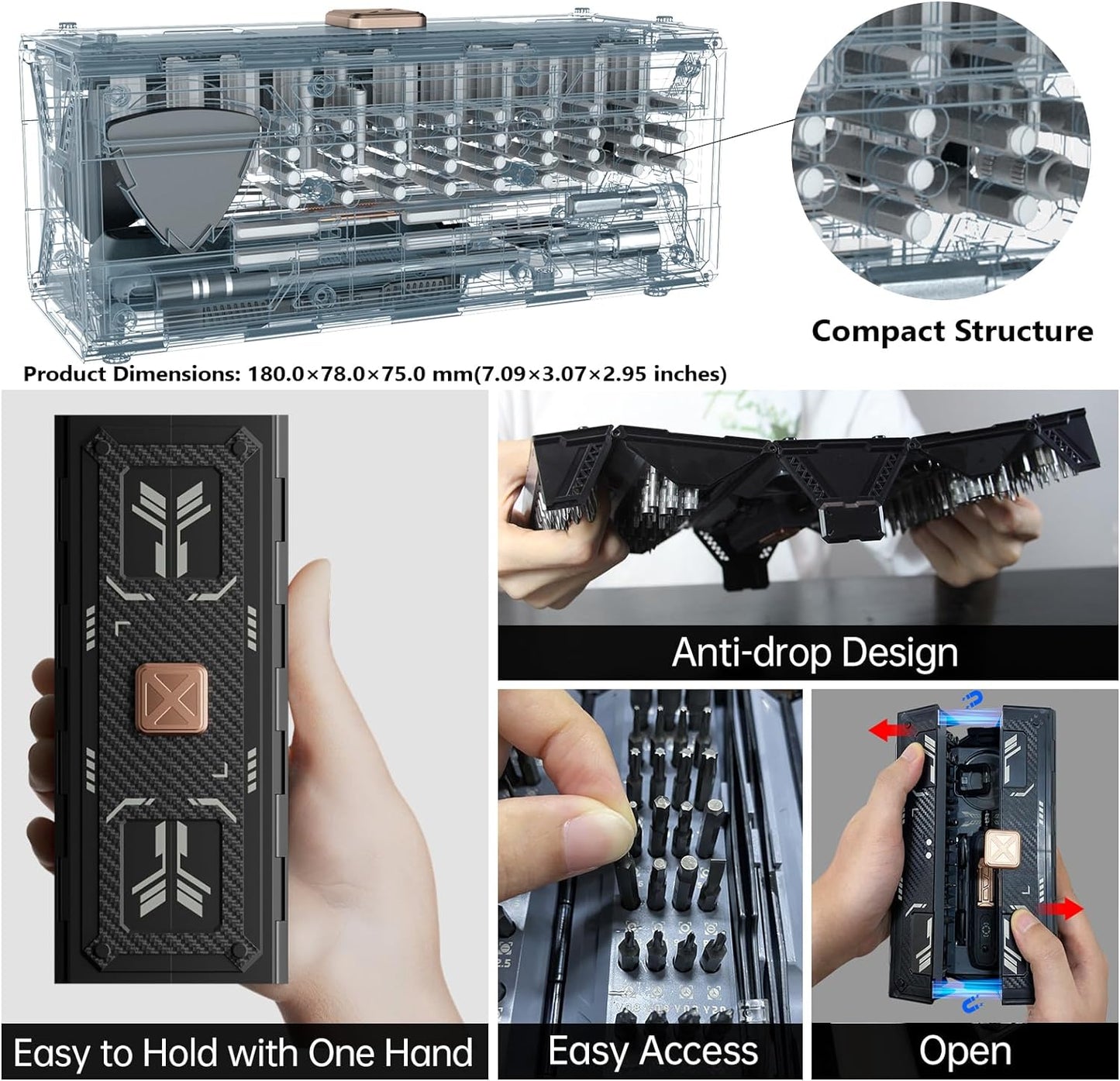 Compact Structure

Product Dimensions: 180.0×78.0×75.0 mm(7.09×3.07×2.95 inches)

Anti-drop Design

Easy to Hold with One Hand

Easy Access

Open