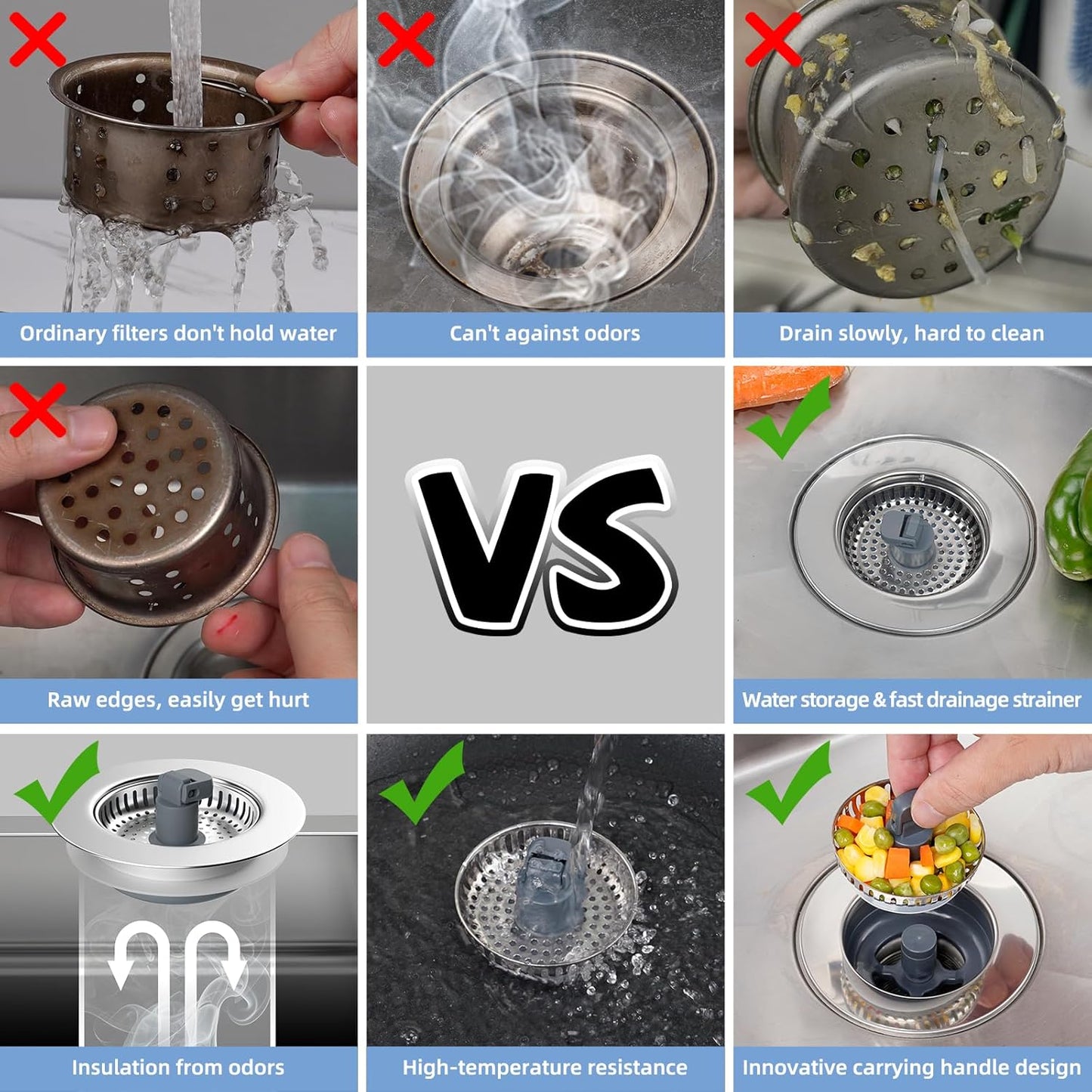 Ordinary filters don't hold water

Can't against odors

Drain slowly, hard to clean

Raw edges, easily get hurt

VS

Water storage & fast drainage strainer

Insulation from odors

High-temperature resistance

Innovative carrying handle design