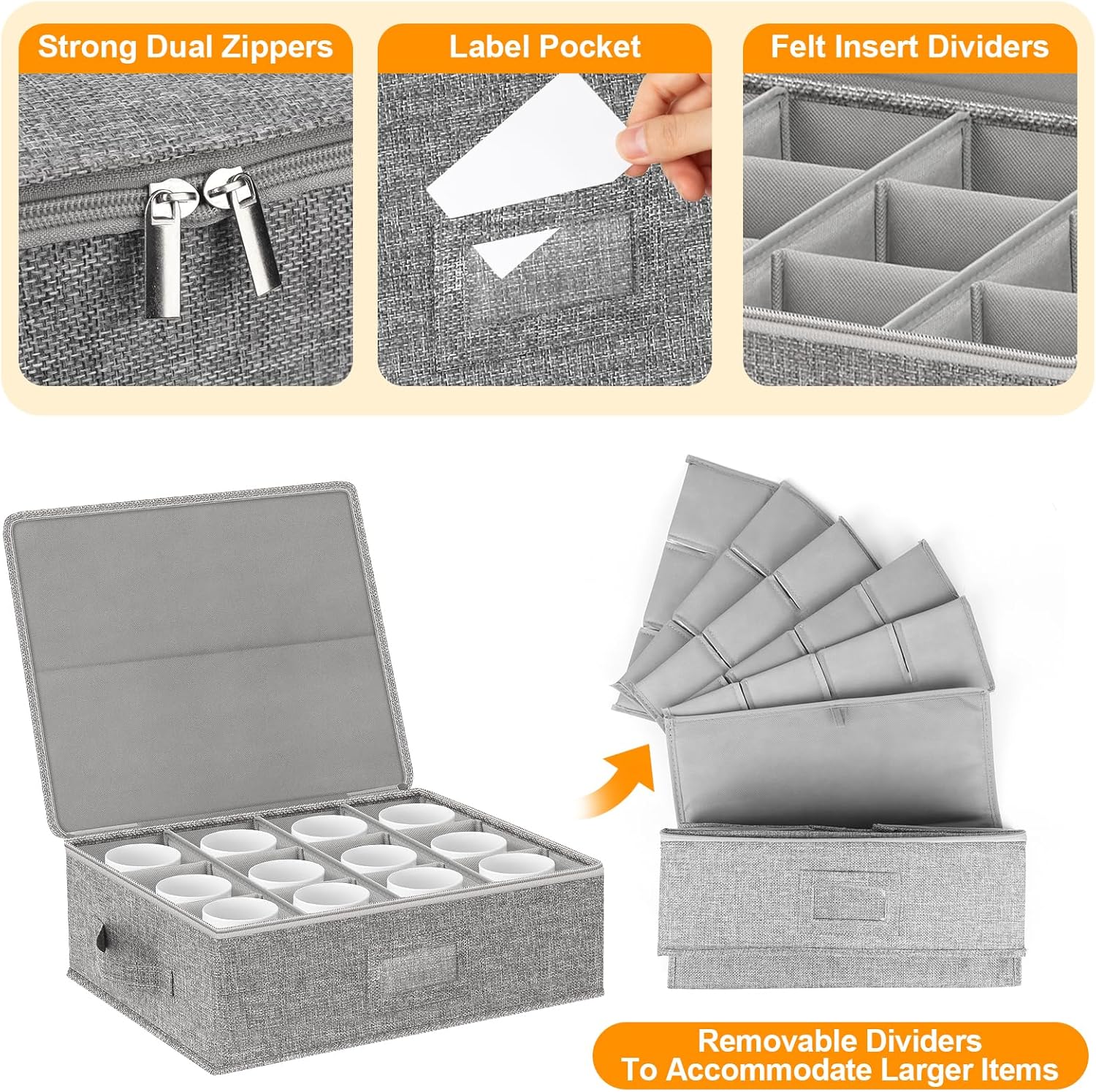 Strong Dual Zippers

Label Pocket

Felt Insert Dividers

Removable Dividers
To Accommodate Larger Items