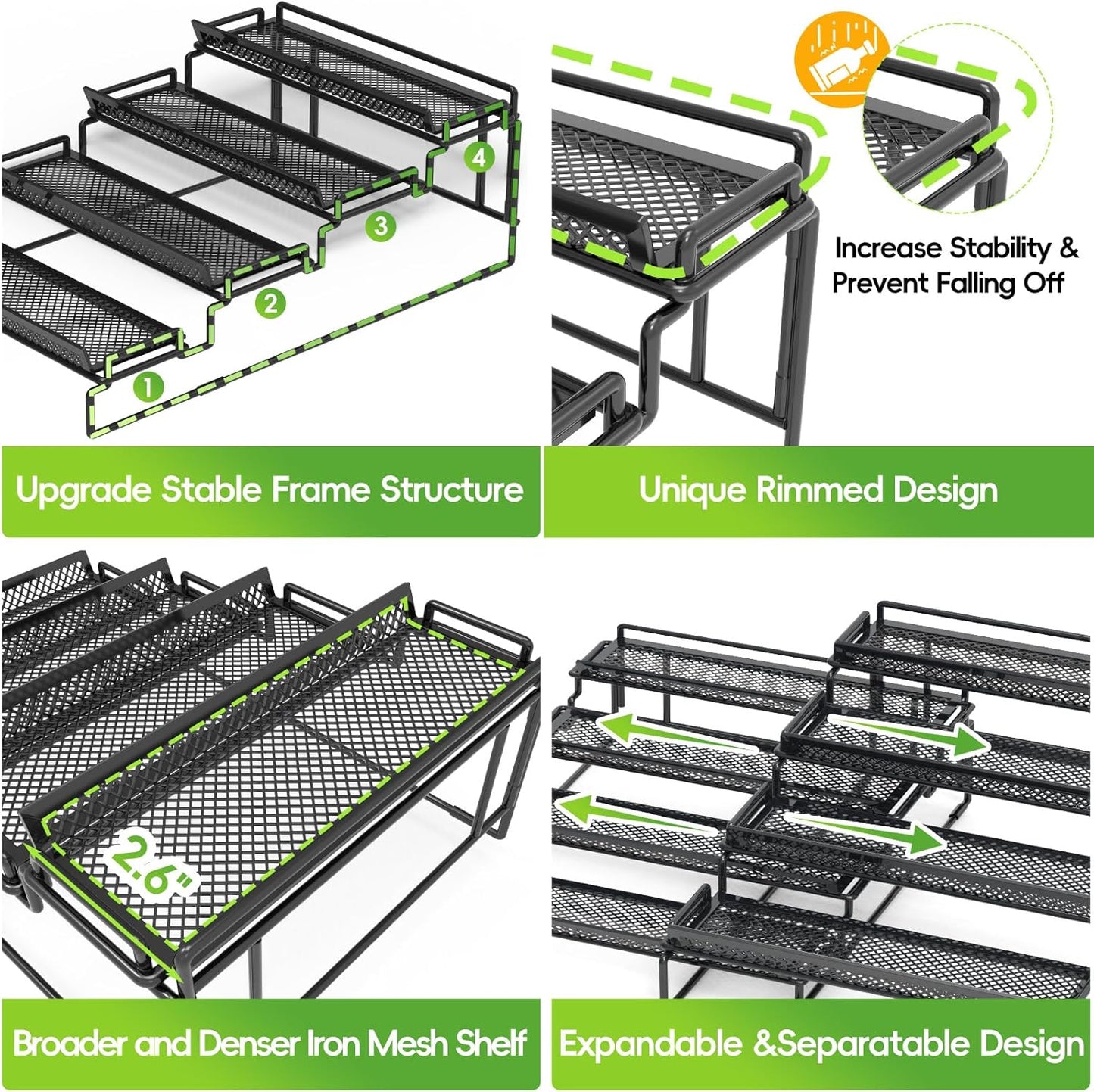 4
3
2
1

Upgrade Stable Frame Structure

Increase Stability & Prevent Falling Off

Unique Rimmed Design

2.6"

Broader and Denser Iron Mesh Shelf

Expandable &Separatable Design