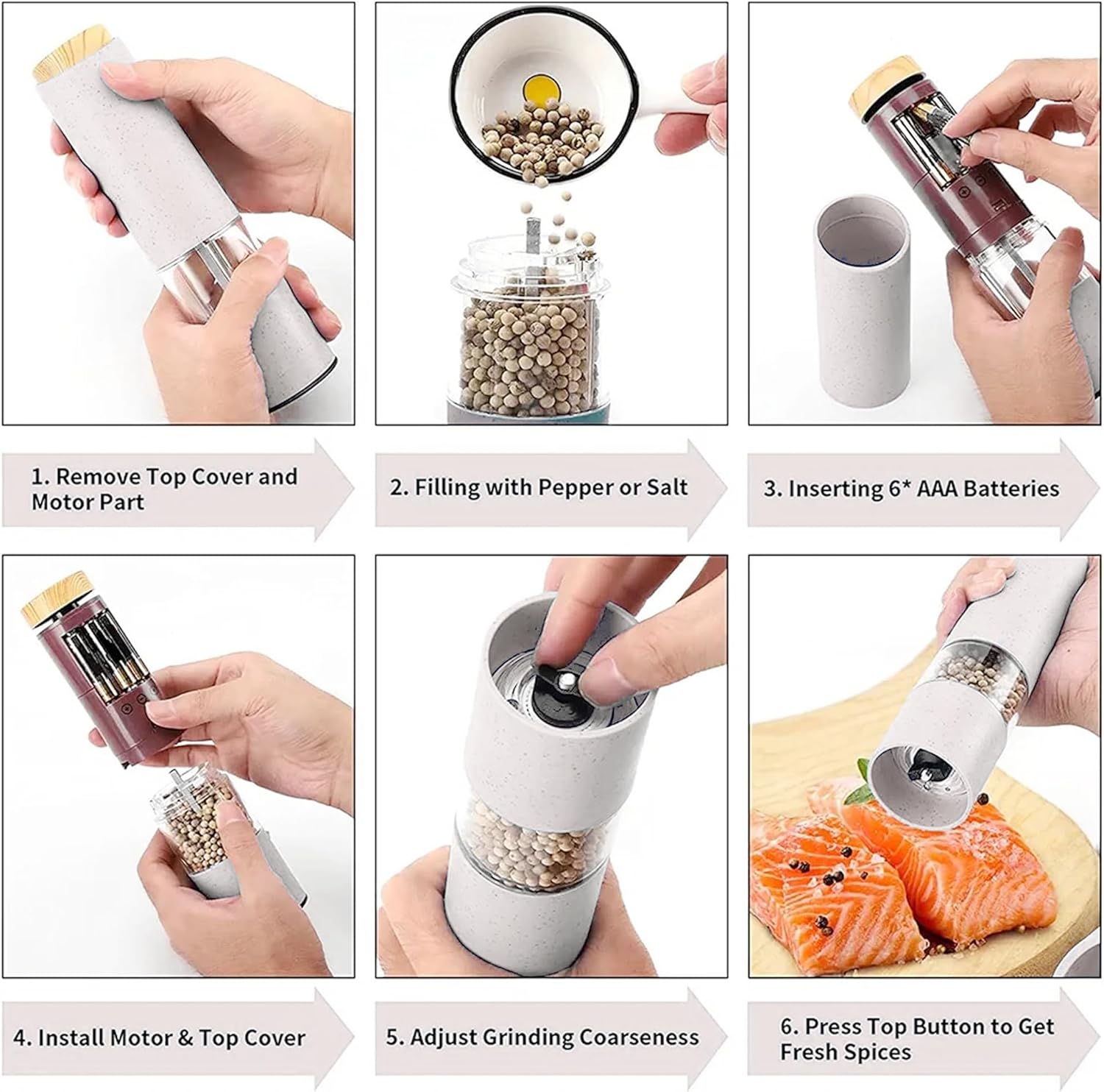 1. Remove Top Cover and Motor Part

2. Filling with Pepper or Salt

3. Inserting 6* AAA Batteries

4. Install Motor & Top Cover

5. Adjust Grinding Coarseness

6. Press Top Button to Get Fresh Spices