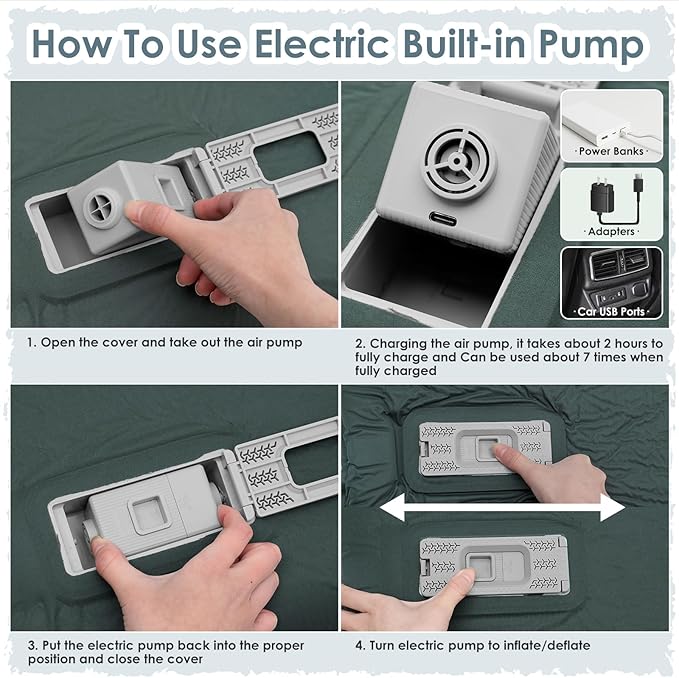 How To Use Electric Built-in Pump

· Power Banks ·

· Adapters ·

· Car USB Ports ·

1. Open the cover and take out the air pump

2. Charging the air pump, it takes about 2 hours to fully charge and Can be used about 7 times when fully charged

3. Put the electric pump back into the proper position and close the cover

4. Turn electric pump to inflate/deflate