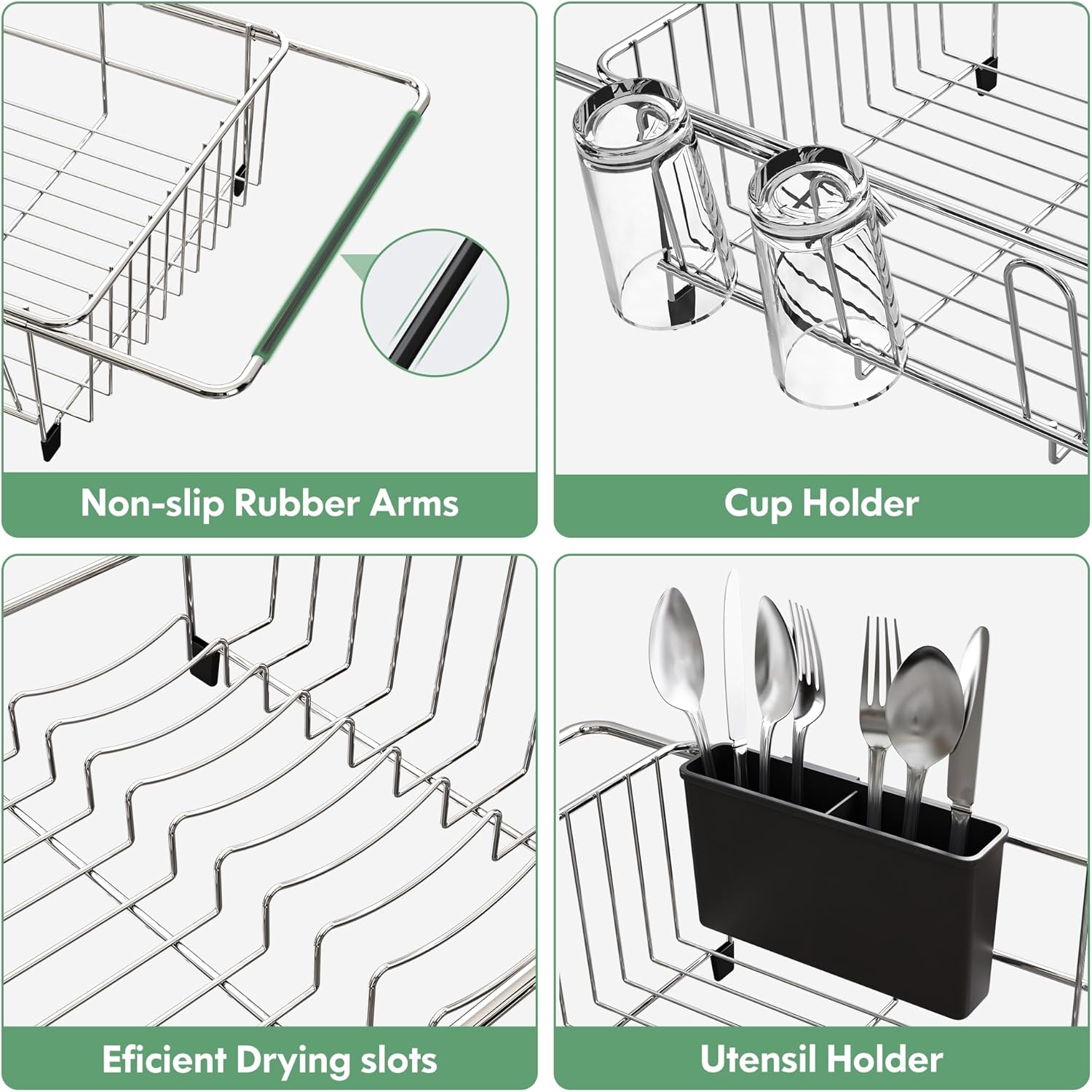 Non-slip Rubber Arms

Cup Holder

Eficient Drying slots

Utensil Holder