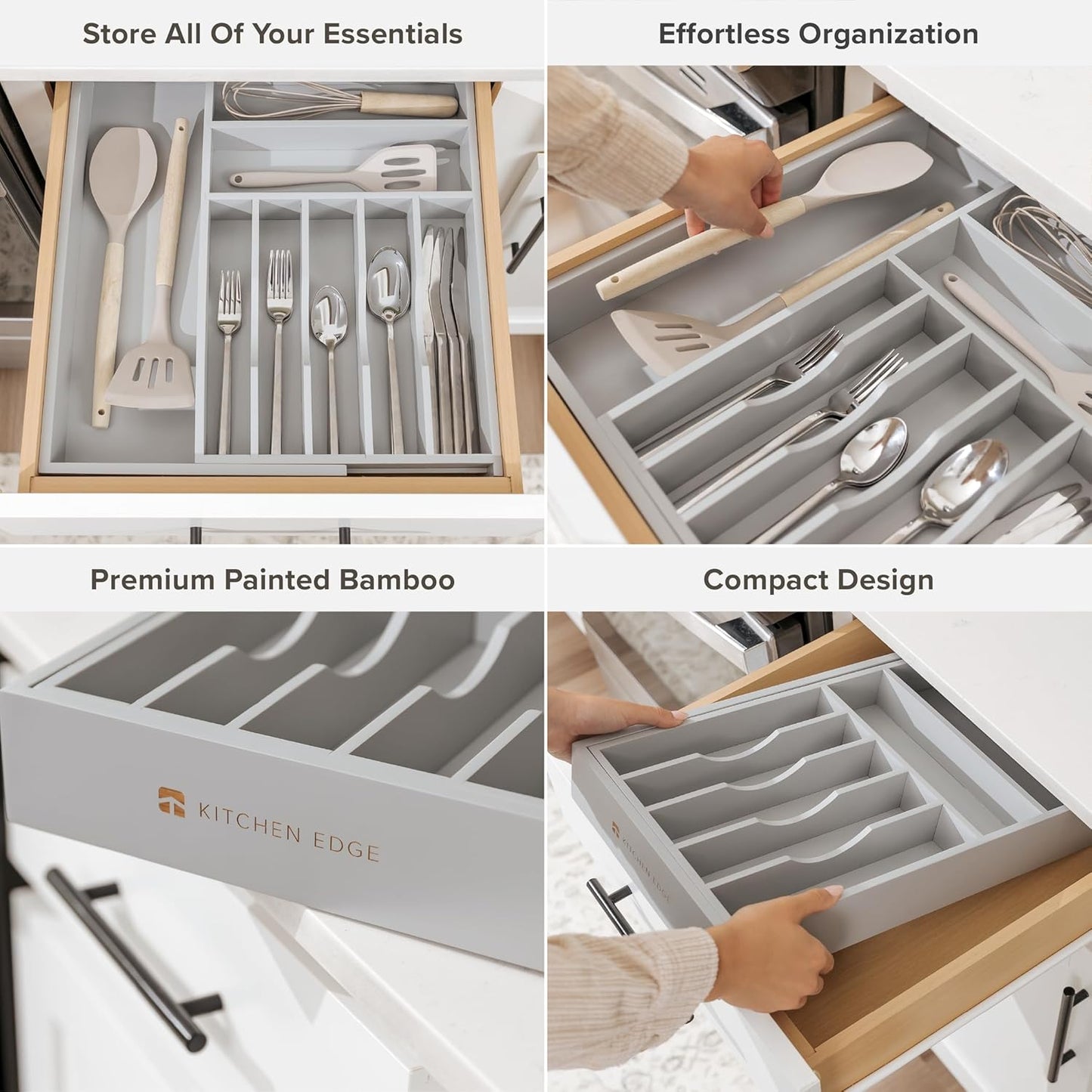 Store All Of Your Essentials

Effortless Organization

Premium Painted Bamboo

KITCHEN EDGE

Compact Design

KITCHEN EDGE