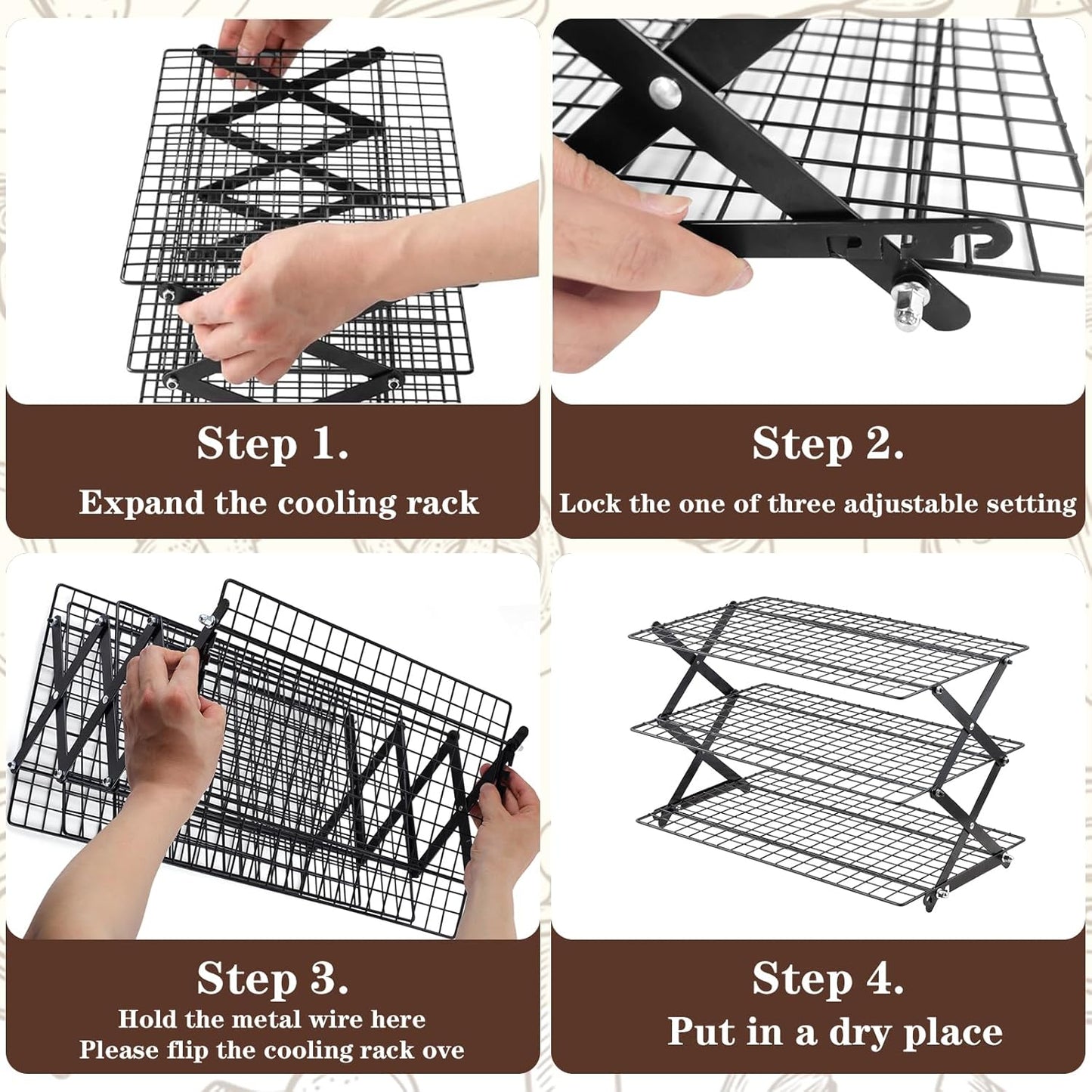 Step 1.
Expand the cooling rack

Step 2.
Lock the one of three adjustable setting

Step 3.
Hold the metal wire here
Please flip the cooling rack ove

Step 4.
Put in a dry place