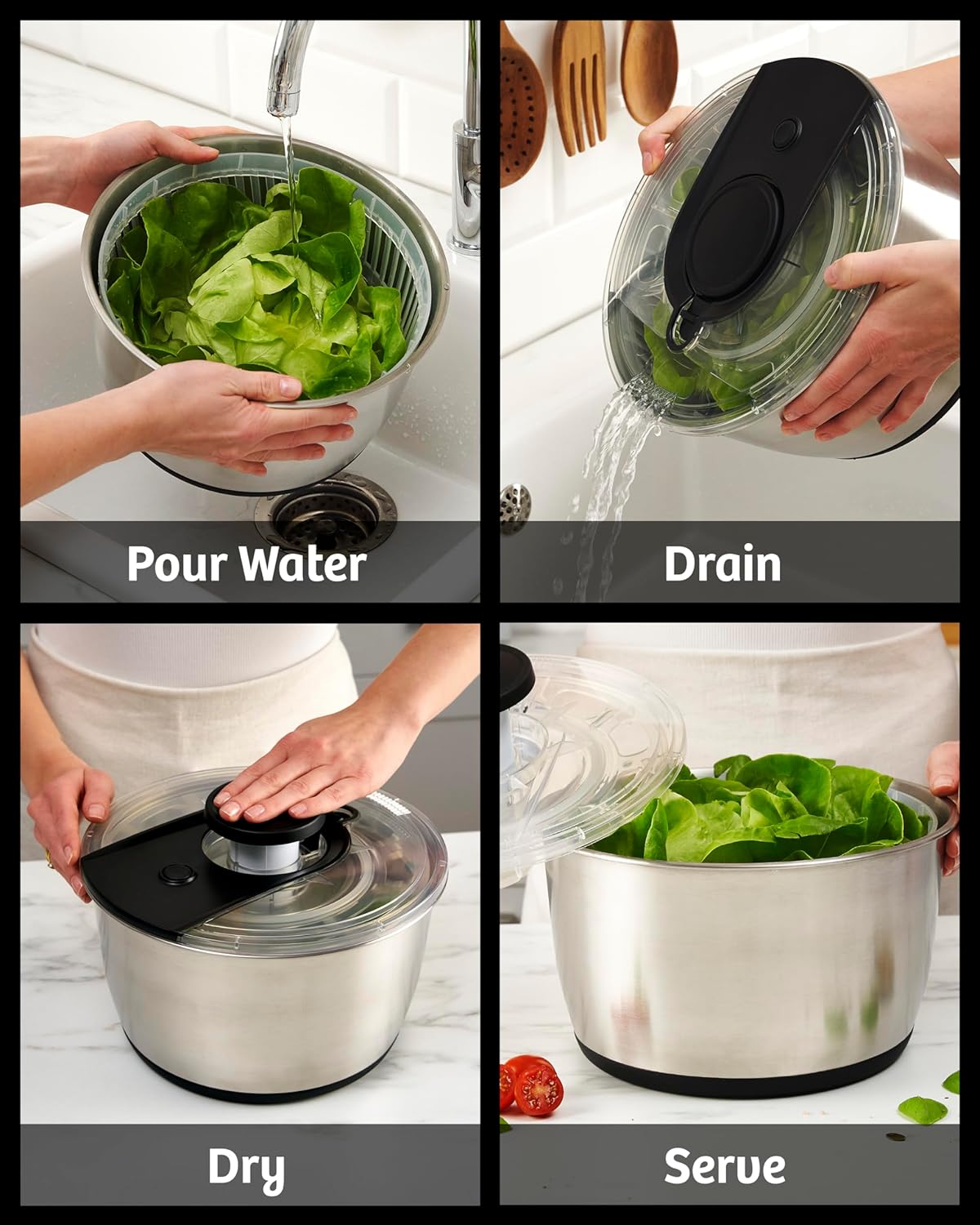 Pour Water

Drain

Dry

Serve