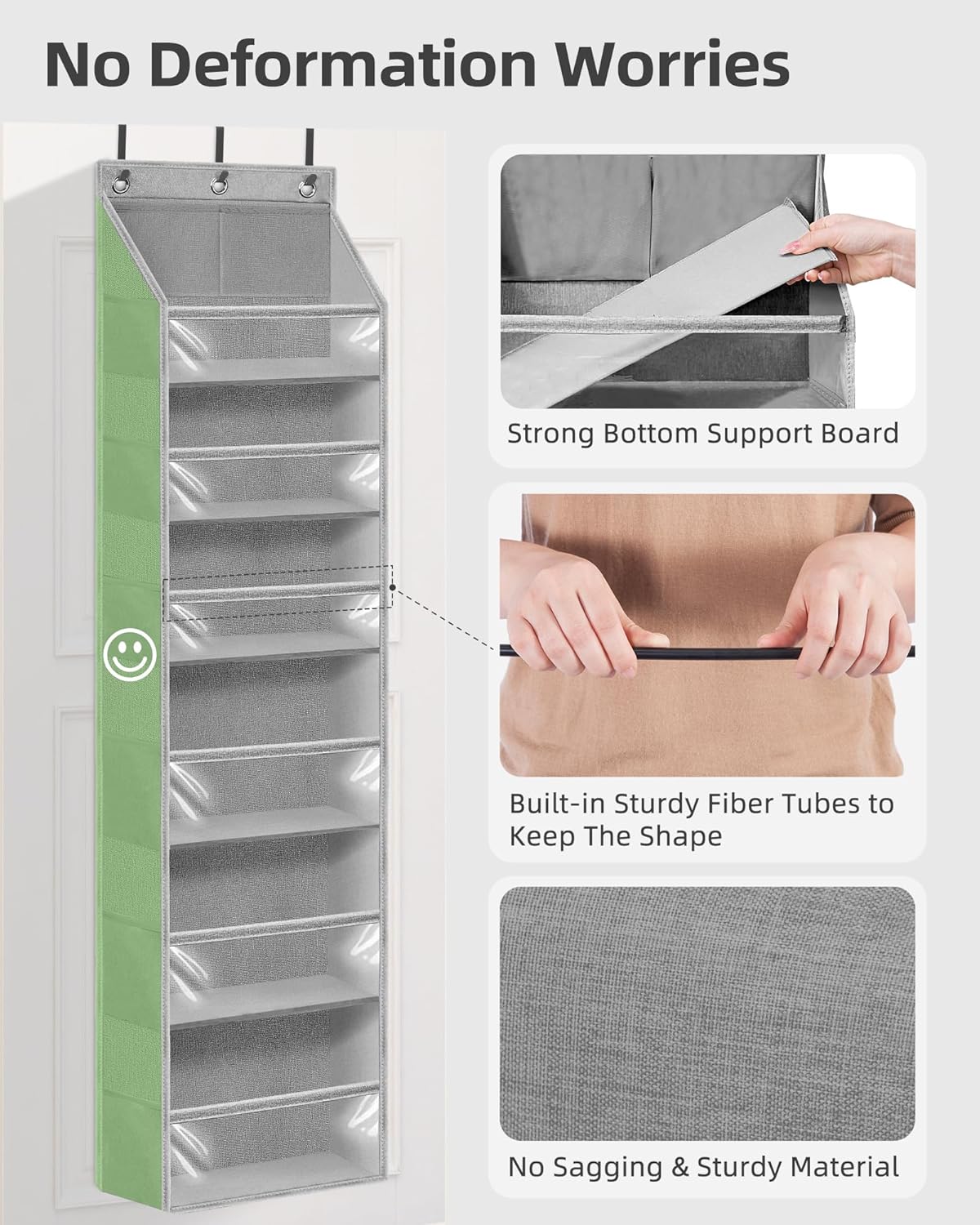 No Deformation Worries

Strong Bottom Support Board

Built-in Sturdy Fiber Tubes to Keep The Shape

No Sagging & Sturdy Material