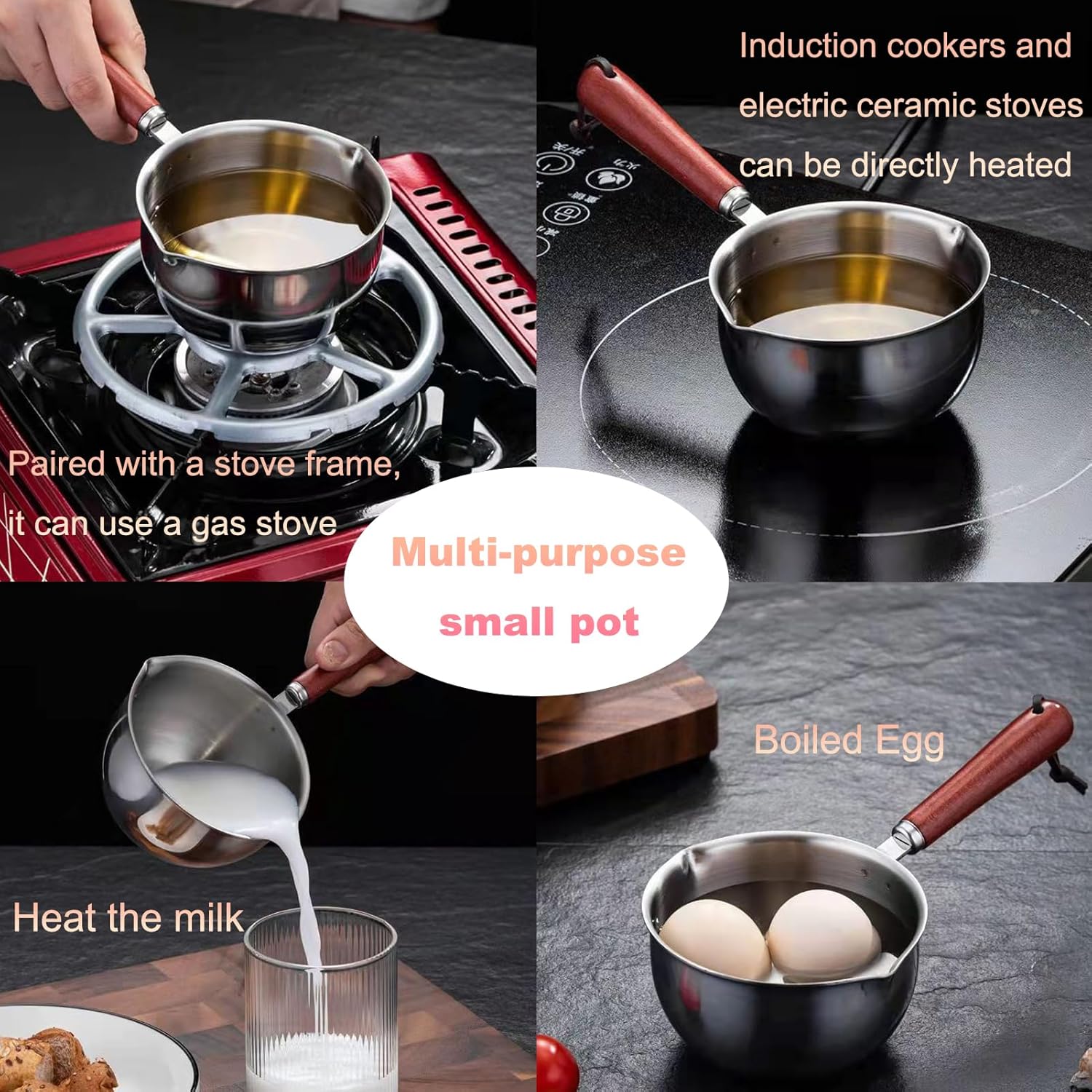 Induction cookers and electric ceramic stoves can be directly heated

Paired with a stove frame, it can use a gas stove

Multi-purpose small pot

Boiled Egg

Heat the milk